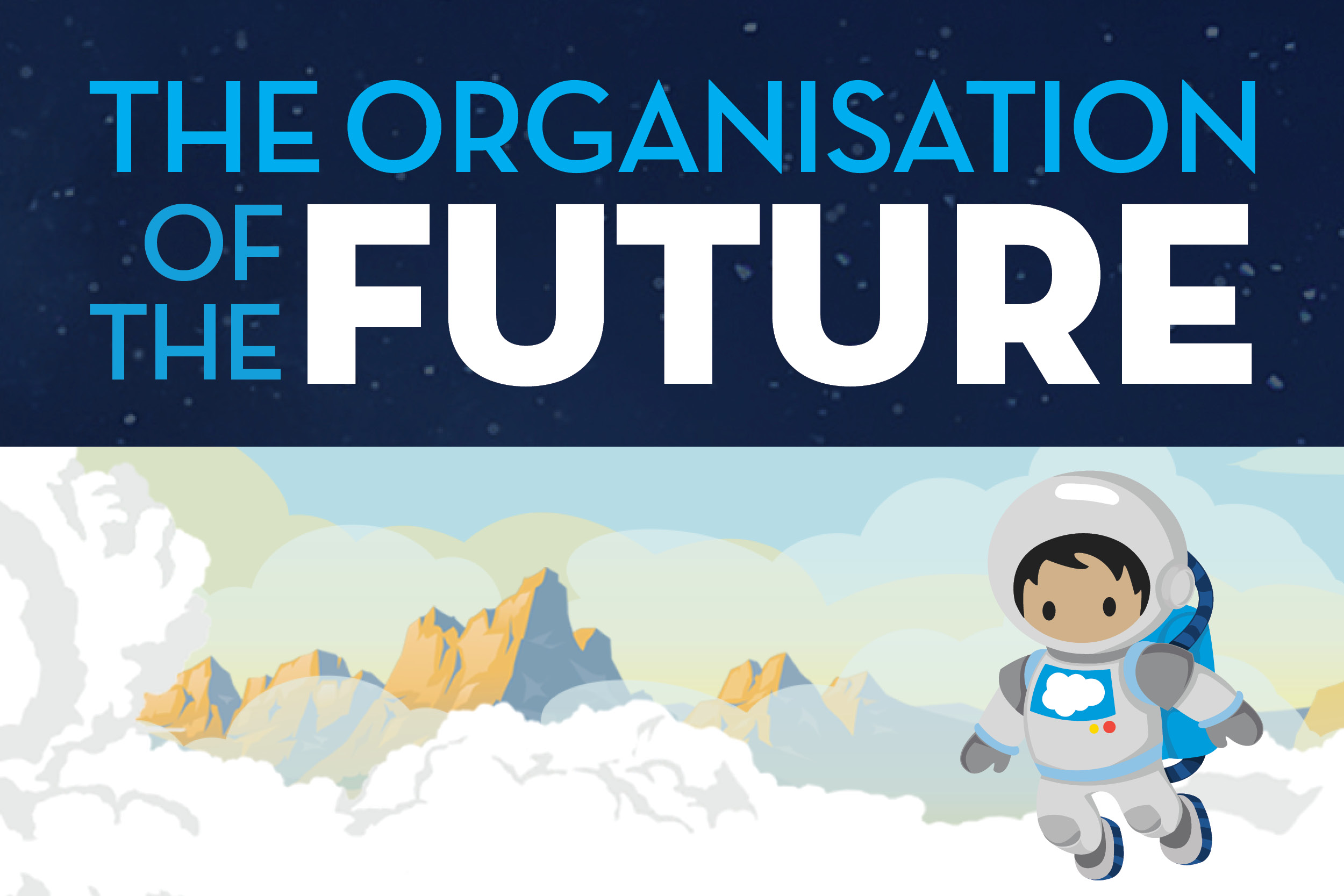 THE ORGANISATION OF THE FUTURE