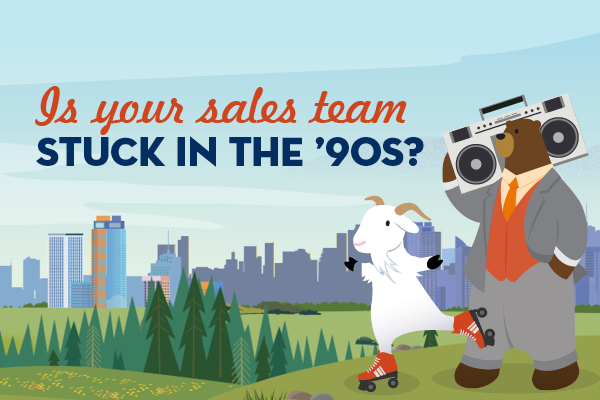 Is your sales team
STUCK IN THE '90S?