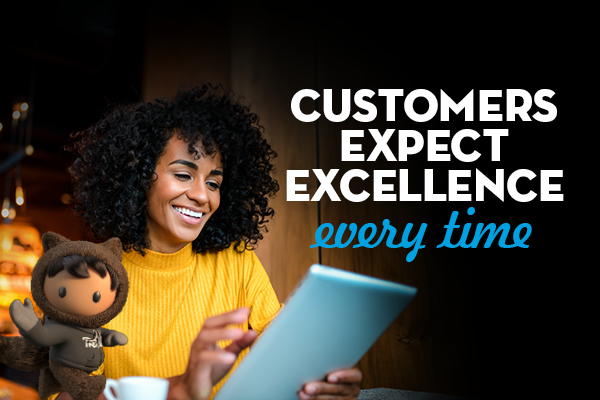 CUSTOMERS EXPECT EXCELLENCE
every time