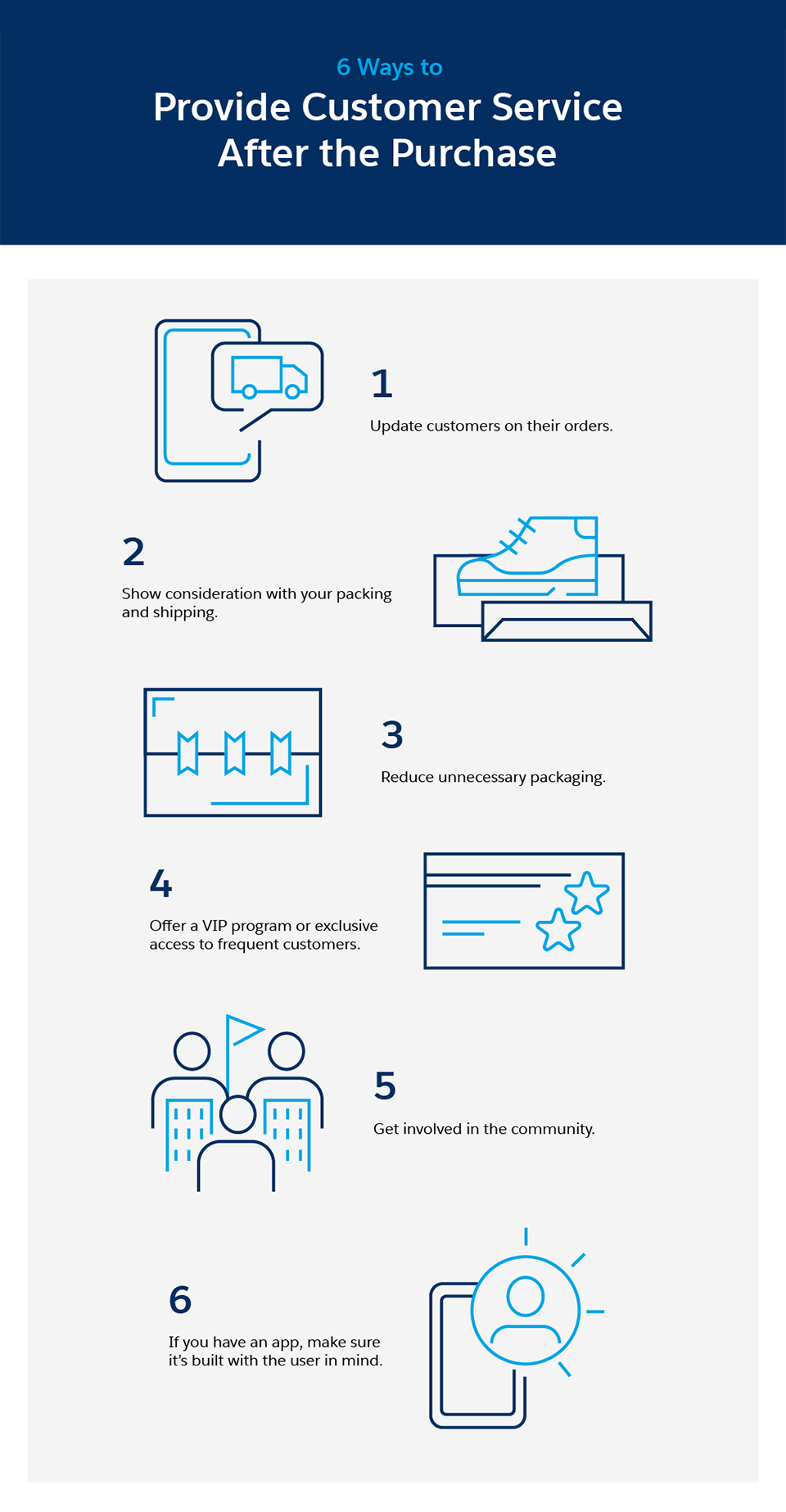 6 Ways to
Provide Customer Service After the Purchase

1
Update customers on their orders.

2
Show consideration with your packing and shipping.

3
Reduce unnecessary packaging.

4
Offer a VIP program or exclusive access to frequent customers.

5
Get involved in the community.

6
If you have an app, make sure it's built with the user in mind.