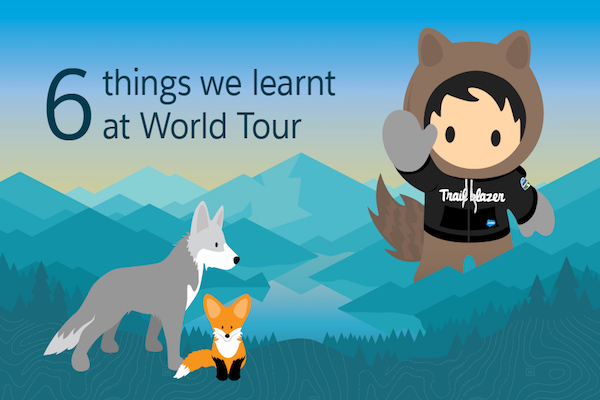 6 things we learnt at World Tour

Trailblazer