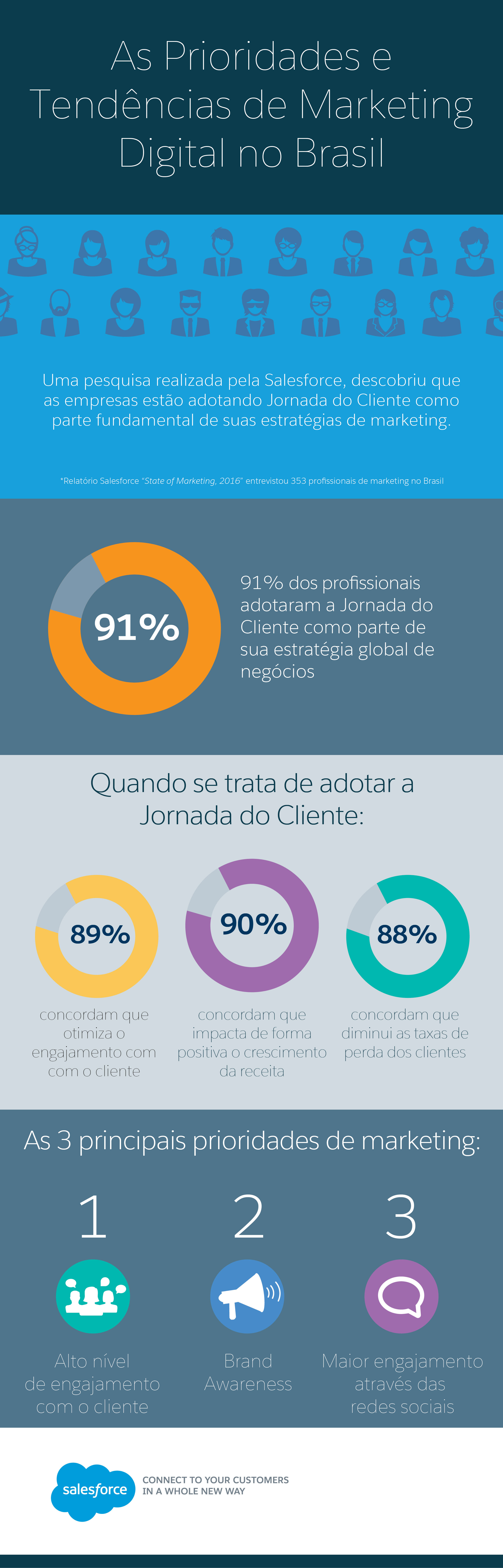 As Prioridades e Tendências de Marketing Digital no Brasil

Uma pesquisa realizada pela Salesforce, descobriu que as empresas estão adotando Jornada do Cliente como parte fundamental de suas estratégias de marketing.

*Relatório Salesforce "State of Marketing, 2016" entrevistou 353 profissionais de marketing no Brasil

91%

91% dos profissionais adotaram a Jornada do Cliente como parte de sua estratégia global de negócios

Quando se trata de adotar a Jornada do Cliente:

89%

concordam que otimiza o engajamento com com o cliente

90%

concordam que impacta de forma positiva o crescimento da receita

88%

concordam que diminui as taxas de perda dos clientes

As 3 principais prioridades de marketing:

1

Alto nível de engajamento com o cliente

2

Brand Awareness

3

Maior engajamento através das redes sociais

salesforce

CONNECT TO YOUR CUSTOMERS IN A WHOLE NEW WAY