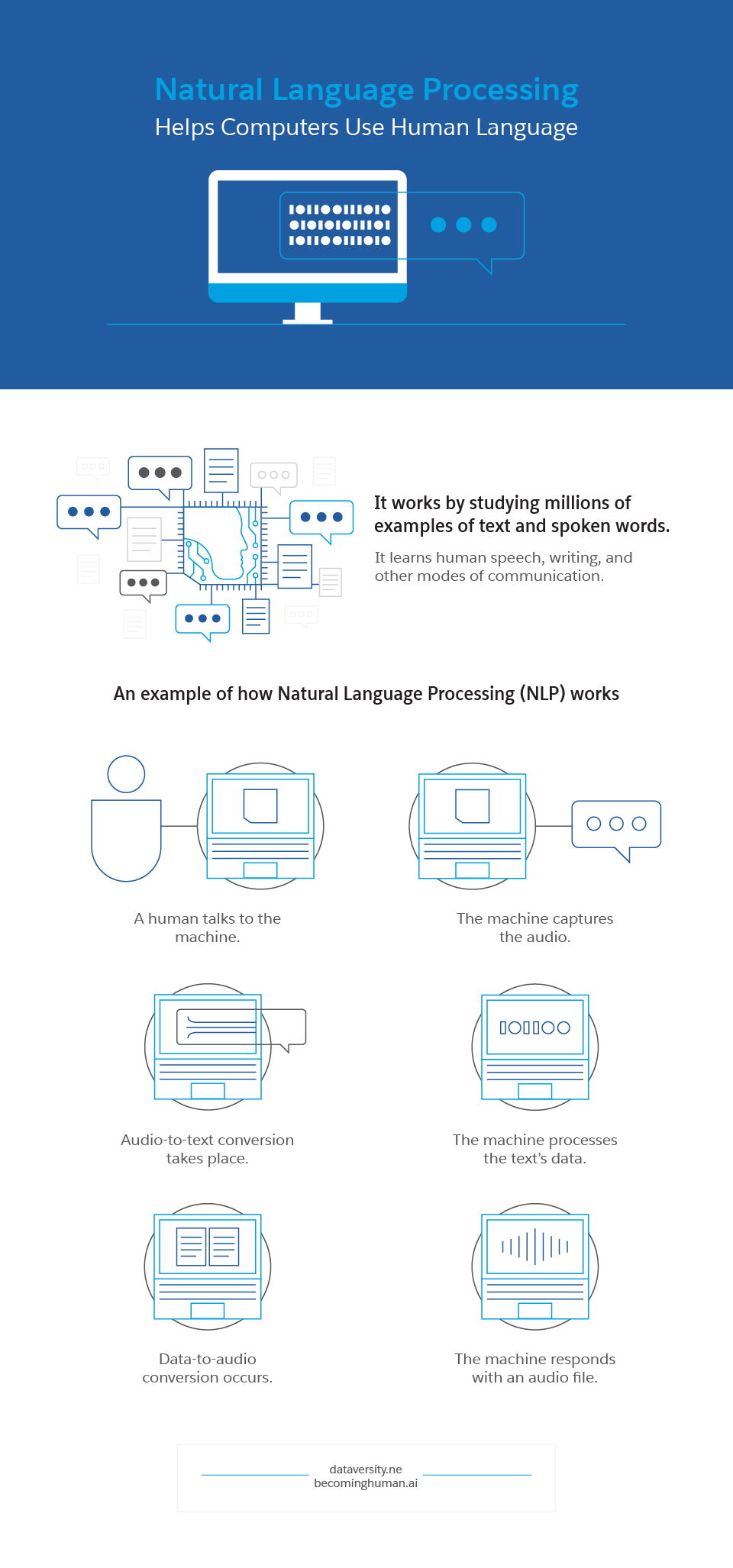 Natural Language Processing
Helps Computers Use Human Language

It works by studying millions of examples of text and spoken words.

It learns human speech, writing, and other modes of communication.

An example of how Natural Language Processing (NLP) works

A human talks to the machine.

The machine captures the audio.

Audio-to-text conversion takes place.

The machine processes the text's data.

Data-to-audio conversion occurs.

The machine responds with an audio file.

dataversity.ne
becominghuman.ai