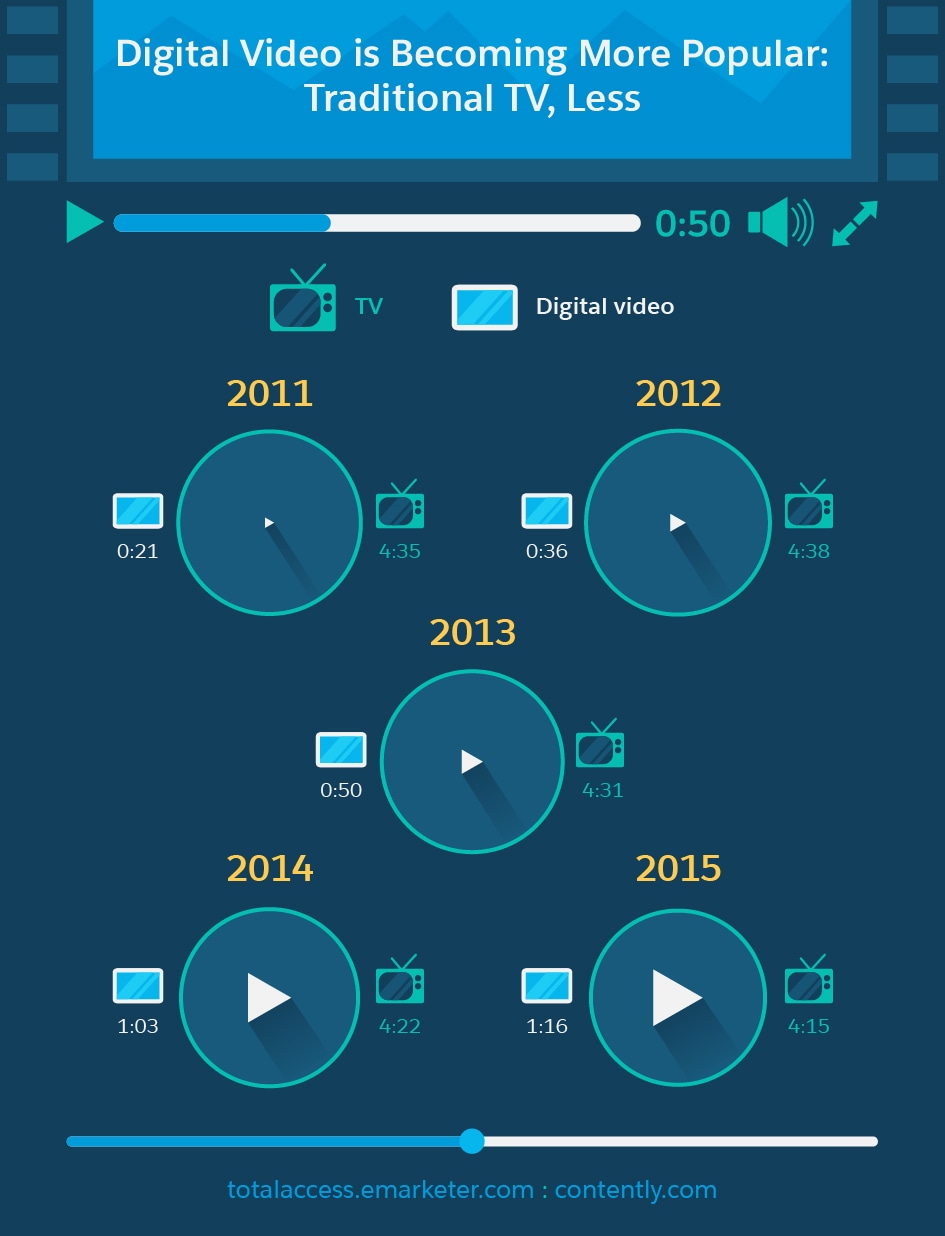 Digital Video is Becoming More Popular: Traditional TV, Less

0:50

TV

Digital video

2011

0:21

4:35

2012

0:36

4:38

2013

0:50

4:31

2014

1:03

4:22

2015

1:16

4:15

totalaccess.emarketer.com : contently.com