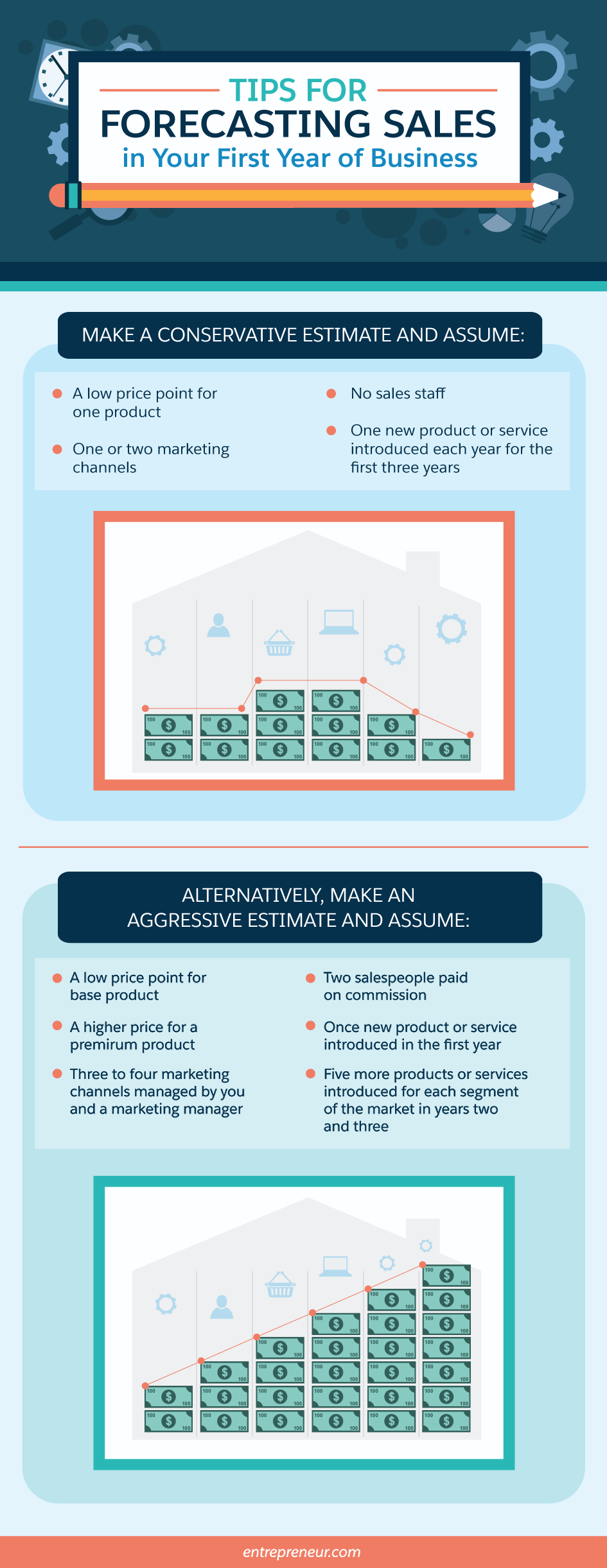 TIPS FOR
FORECASTING SALES
in Your First Year of Business

MAKE A CONSERVATIVE ESTIMATE AND ASSUME:

A low price point for one product

One or two marketing channels

No sales staff

One new product or service introduced each year for the first three years

ALTERNATIVELY, MAKE AN AGGRESSIVE ESTIMATE AND ASSUME:

A low price point for base product

A higher price for a premirum product

Three to four marketing channels managed by you and a marketing manager

Two salespeople paid on commission

Once new product or service introduced in the first year

Five more products or services introduced for each segment of the market in years two and three

entrepreneur.com