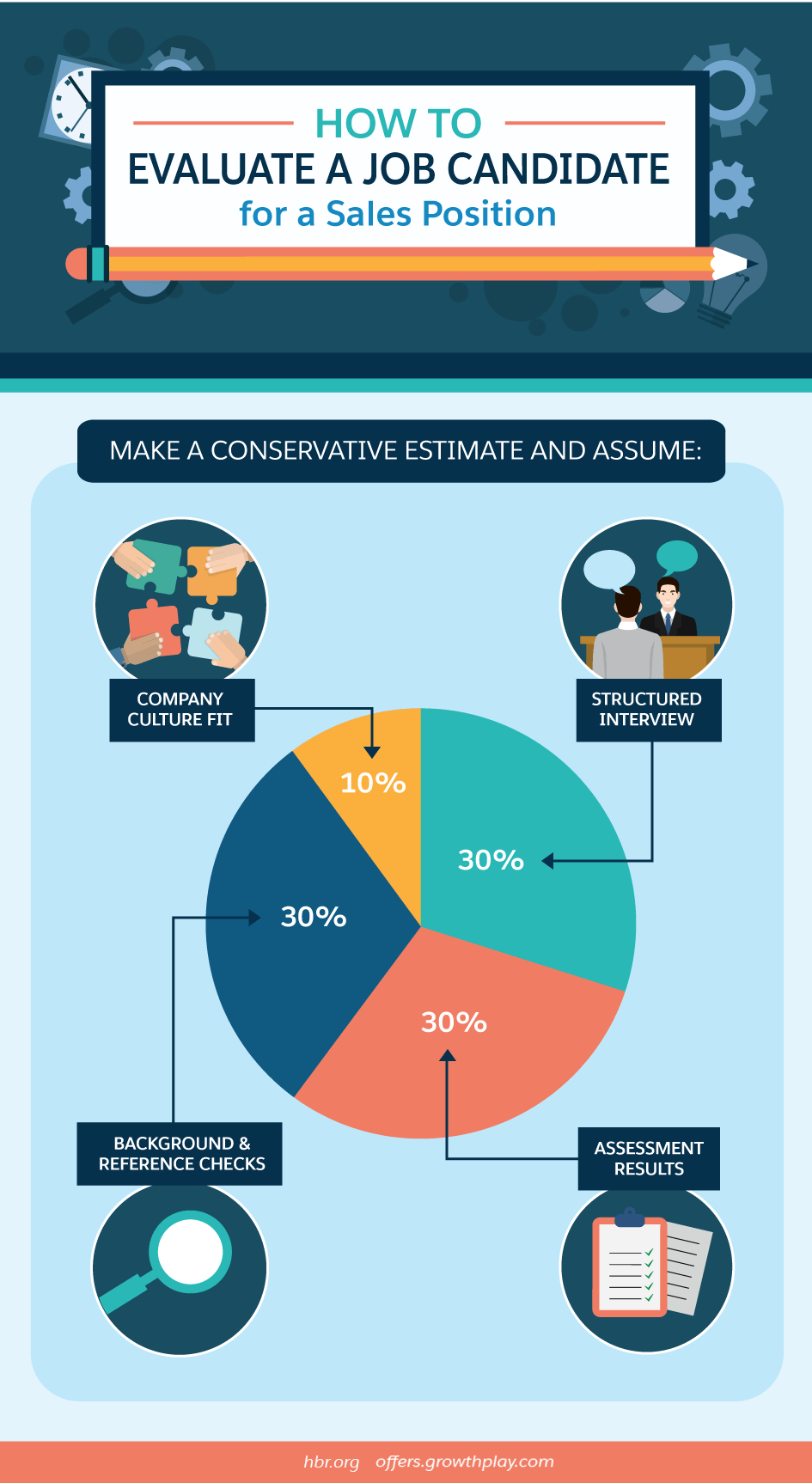 HOW TO
EVALUATE A JOB CANDIDATE
for a Sales Position

MAKE A CONSERVATIVE ESTIMATE AND ASSUME:

COMPANY CULTURE FIT

STRUCTURED INTERVIEW

10%

30%

30%

30%

BACKGROUND & REFERENCE CHECKS

ASSESSMENT RESULTS

hbr.org offers.growthplay.com