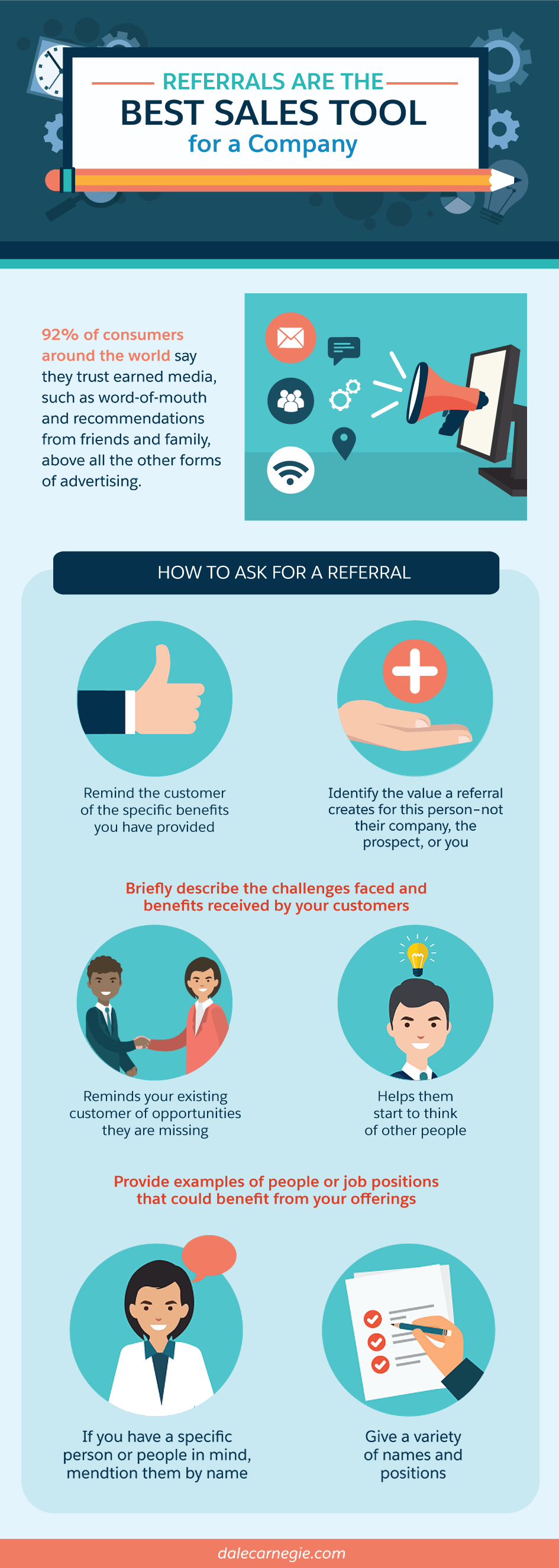 REFERRALS ARE THE
BEST SALES TOOL
for a Company

92% of consumers around the world say they trust earned media, such as word-of-mouth and recommendations from friends and family, above all the other forms of advertising.

HOW TO ASK FOR A REFERRAL

Remind the customer of the specific benefits you have provided

Identify the value a referral creates for this person–not their company, the prospect, or you

Briefly describe the challenges faced and benefits received by your customers

Reminds your existing customer of opportunities they are missing

Helps them start to think of other people

Provide examples of people or job positions that could benefit from your offerings

If you have a specific person or people in mind, mendtion them by name

Give a variety of names and positions

dalecarnegie.com