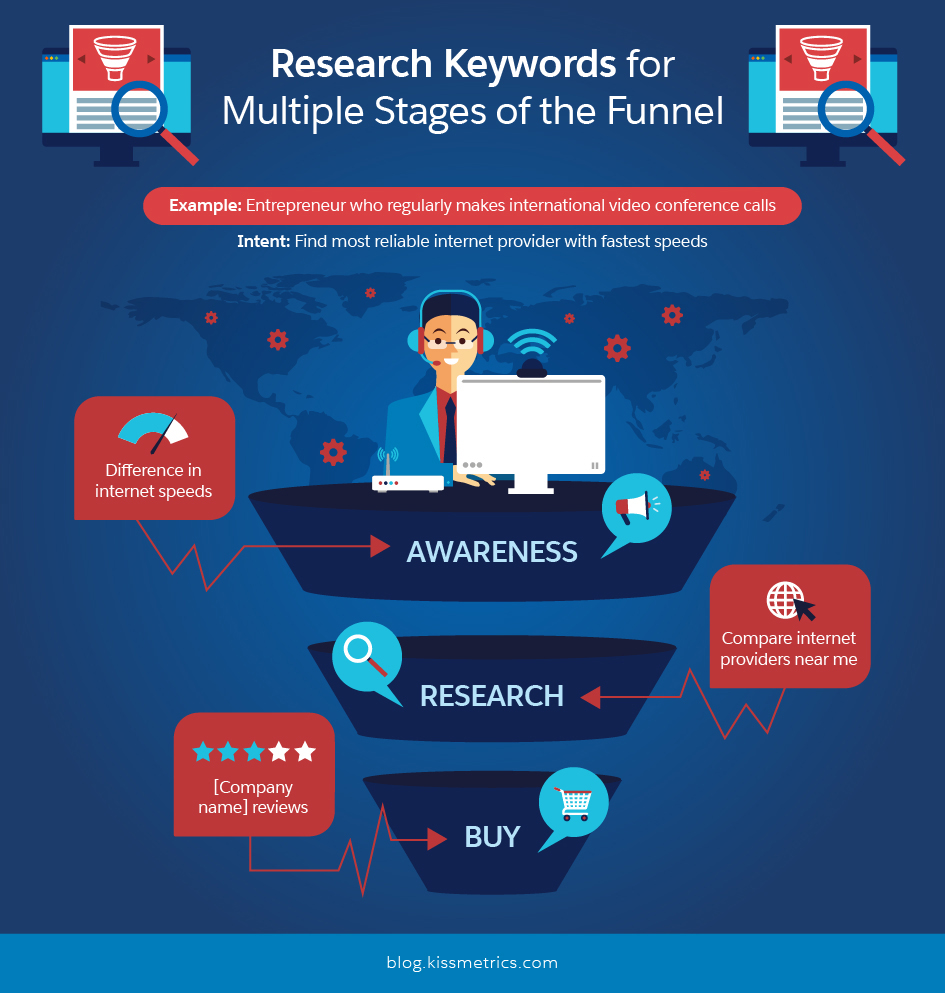 Research Keywords for Multiple Stages of the Funnel

Example: Entrepreneur who regularly makes international video conference calls

Intent: Find most reliable internet provider with fastest speeds

Difference in internet speeds

AWARENESS

Compare internet providers near me

RESEARCH

[Company name] reviews

BUY

blog.kissmetrics.com