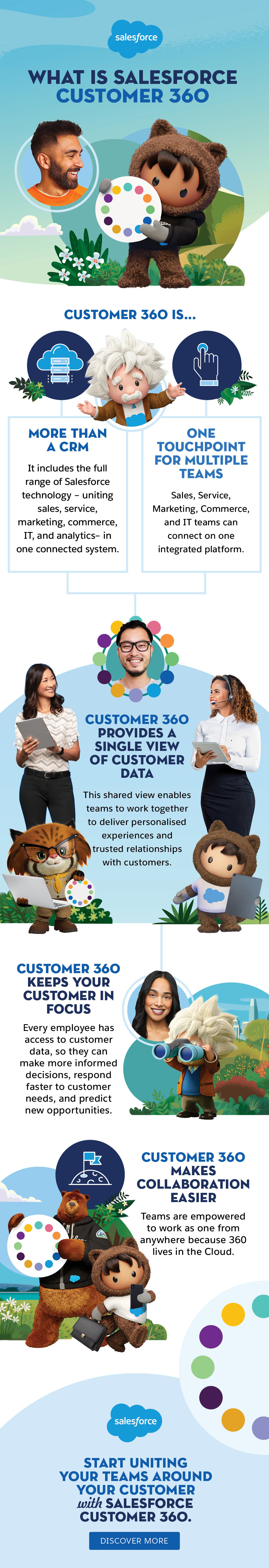 salesforce

WHAT IS SALESFORCE CUSTOMER 360

CUSTOMER 360 IS...

MORE THAN A CRM

It includes the full range of Salesforce technology – uniting sales, service, marketing, commerce, IT, and analytics– in one connected system.

ONE TOUCHPOINT FOR MULTIPLE TEAMS

Sales, Service, Marketing, Commerce, and IT teams can connect on one integrated platform.

CUSTOMER 360 PROVIDES A SINGLE VIEW OF CUSTOMER DATA

This shared view enables teams to work together to deliver personalised experiences and trusted relationships with customers.

CUSTOMER 360 KEEPS YOUR CUSTOMER IN FOCUS

Every employee has access to customer data, so they can make more informed decisions, respond faster to customer needs, and predict new opportunities.

CUSTOMER 360 MAKES COLLABORATION EASIER

Teams are empowered to work as one from anywhere because 360 lives in the Cloud.

salesforce

START UNITING YOUR TEAMS AROUND YOUR CUSTOMER with SALESFORCE CUSTOMER 360.

DISCOVER MORE