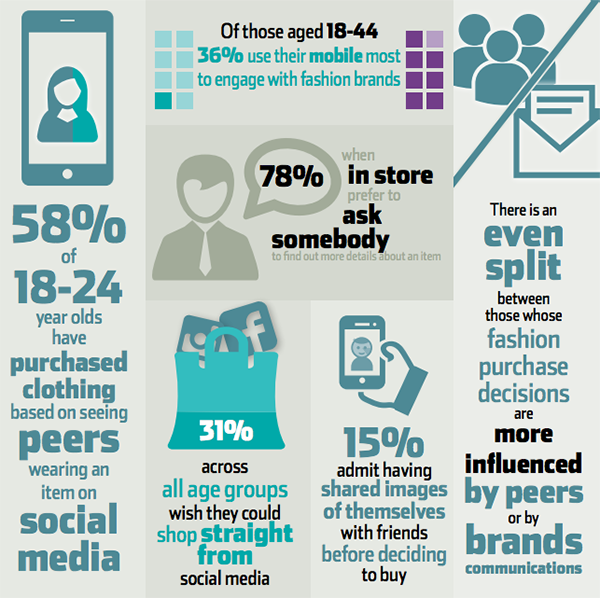 58% of 18-24 year olds have purchased clothing based on seeing peers wearing an item on social media

Of those aged 18-44
36% use their mobile most to engage with fashion brands

78% when in store prefer to ask somebody to find out more details about an item

31% across all age groups wish they could shop straight from social media

15% admit having shared images of themselves with friends before deciding to buy

There is an even split between those whose fashion purchase decisions are more influenced by peers or by brands communications