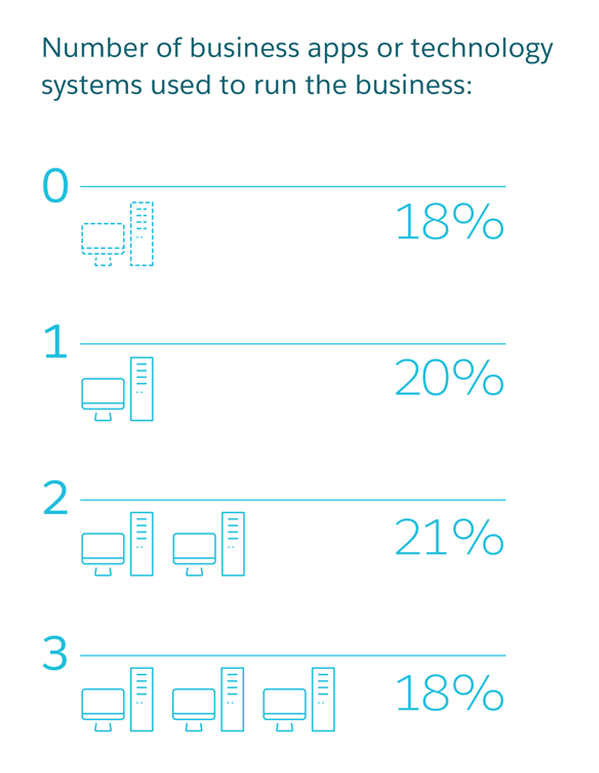 Number of business apps or technology systems used to run the business:

0

18%

1

20%

2

21%

3

18%