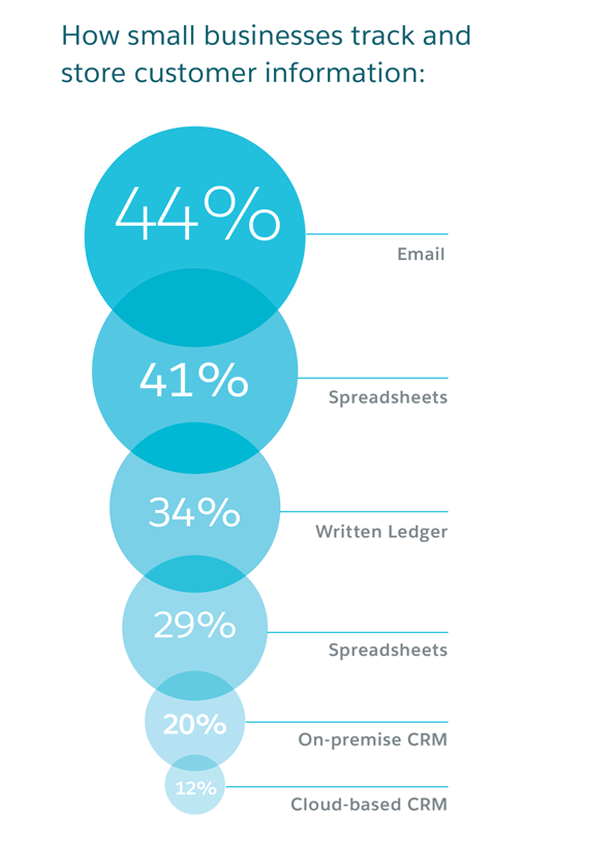 How small businesses track and store customer information:

44%
Email

41%
Spreadsheets

34%
Written Ledger

29%
Spreadsheets

20%
On-premise CRM

12%
Cloud-based CRM