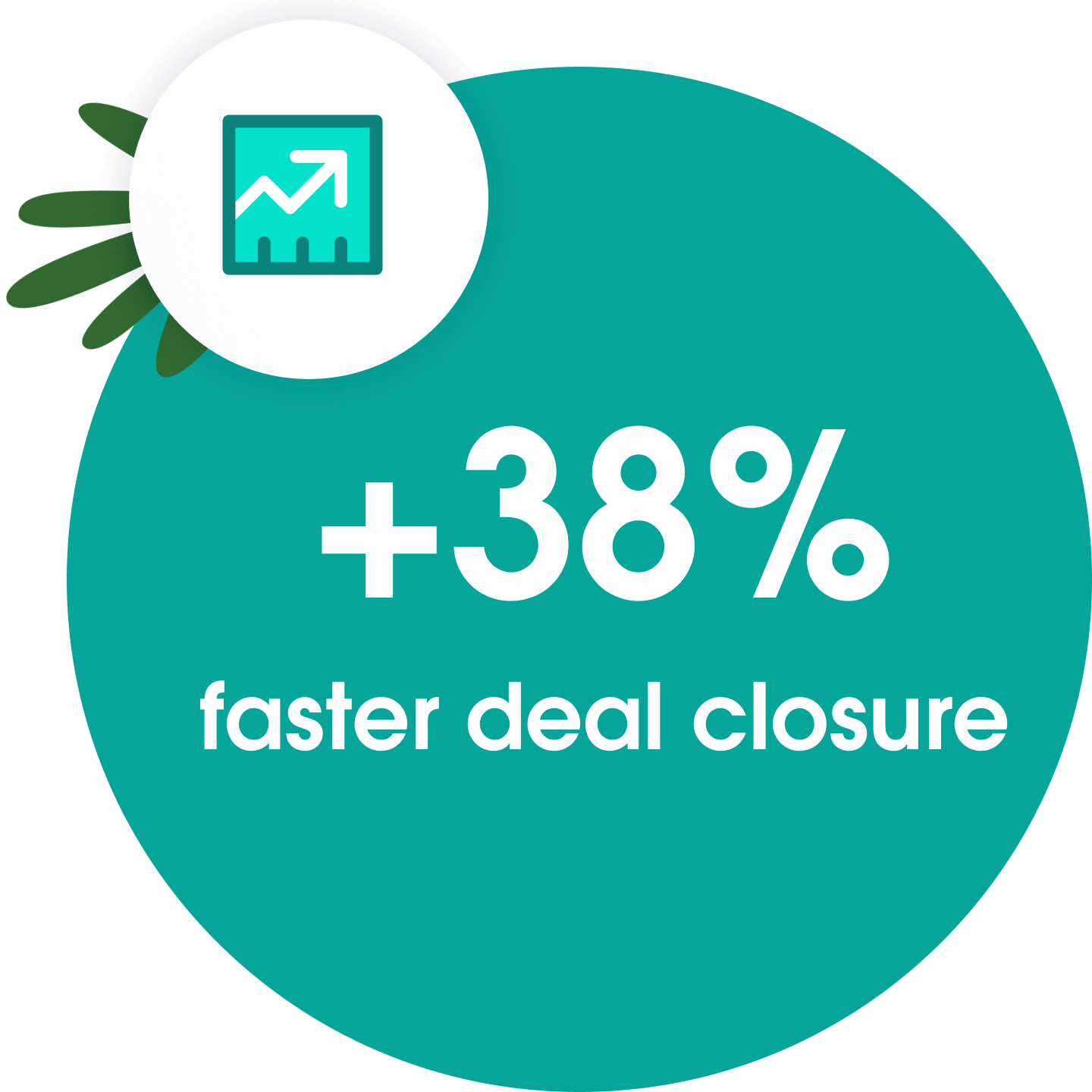 +38%

faster deal closure