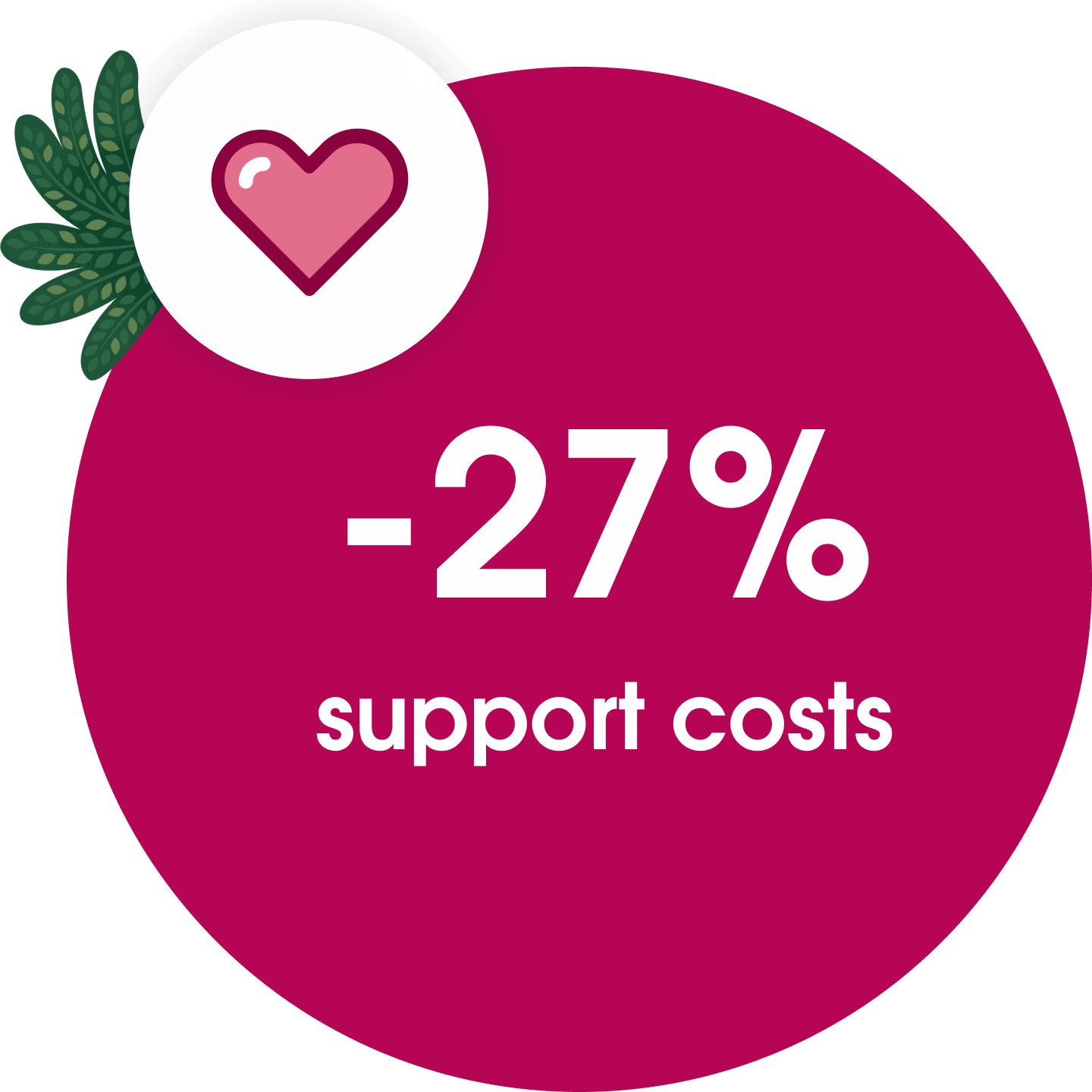 -27%

support costs