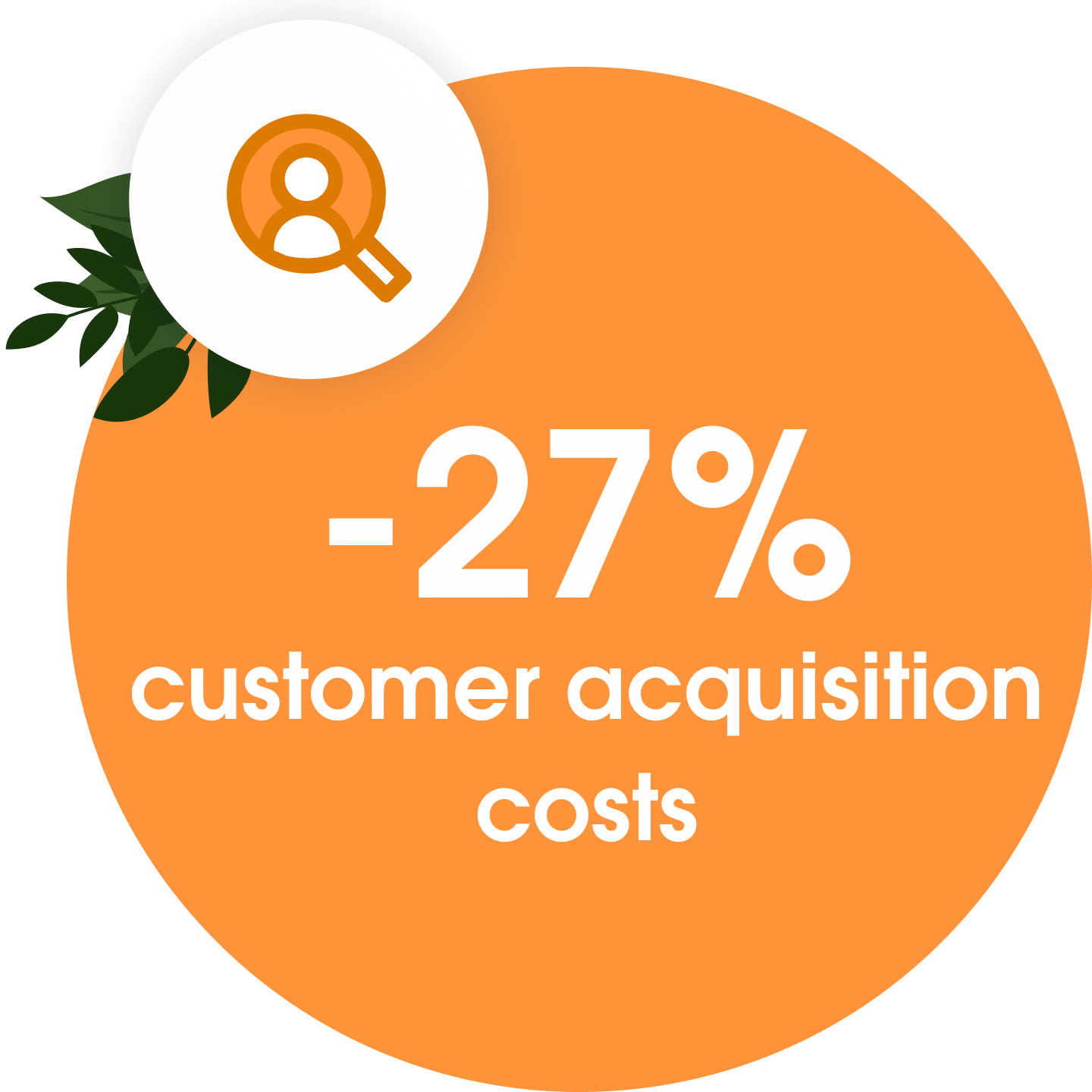 -27%

customer acquisition costs