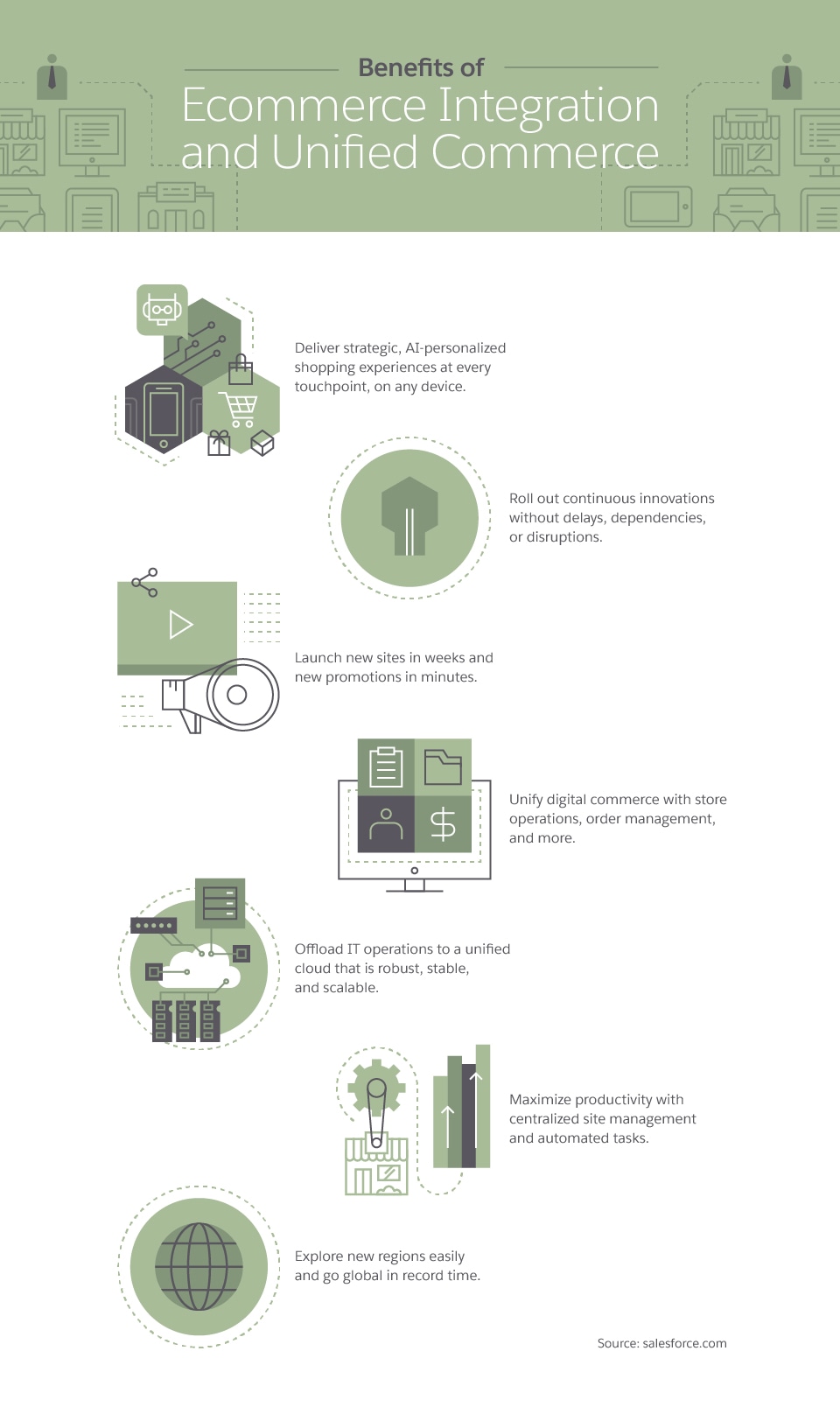 Benefits of
Ecommerce Integration and Unified Commerce

Deliver strategic, AI-personalized shopping experiences at every touchpoint, on any device.

Roll out continuous innovations without delays, dependencies, or disruptions.

Launch new sites in weeks and new promotions in minutes.

Unify digital commerce with store operations, order management, and more.

Offload IT operations to a unified cloud that is robust, stable, and scalable.

Maximize productivity with centralized site management and automated tasks.

Explore new regions easily and go global in record time.

Source: salesforce.com