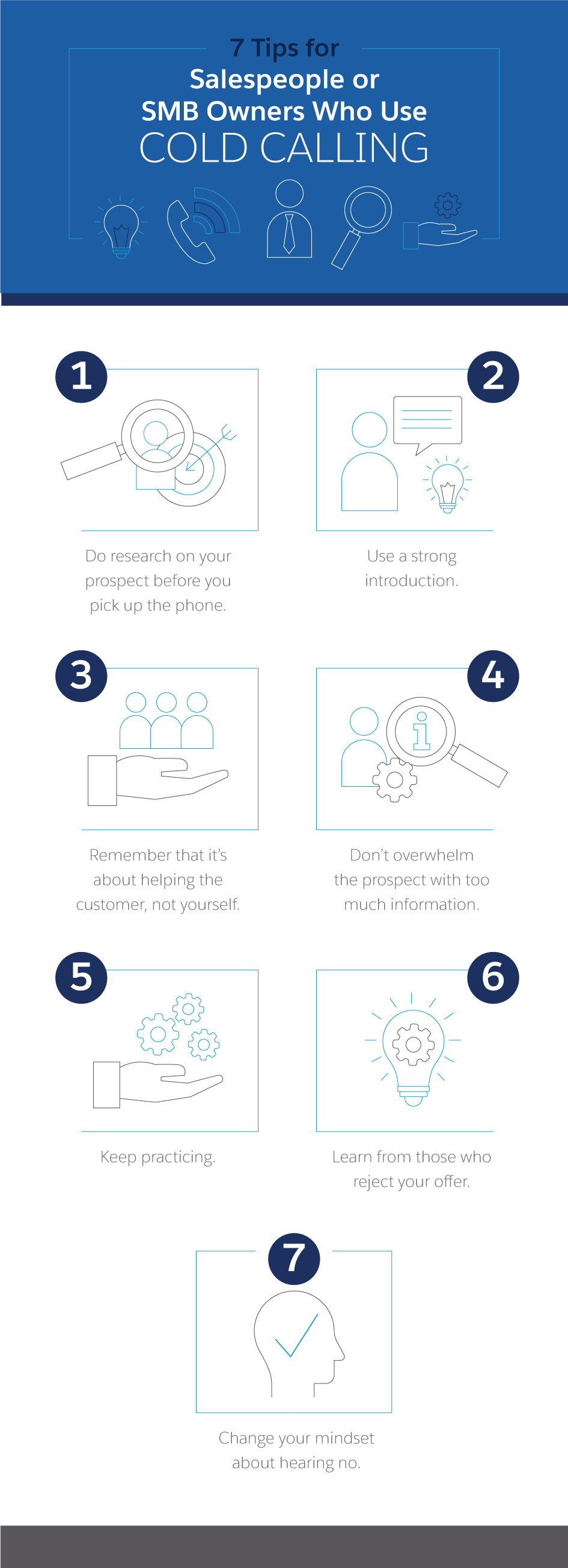 7 Tips for
Salespeople or
SMB Owners Who Use
COLD CALLING

1

Do research on your prospect before you pick up the phone.

2

Use a strong introduction.

3

Remember that it's about helping the customer, not yourself.

4

Don't overwhelm the prospect with too much information.

5

Keep practicing.

6

Learn from those who reject your offer.

7

Change your mindset about hearing no.