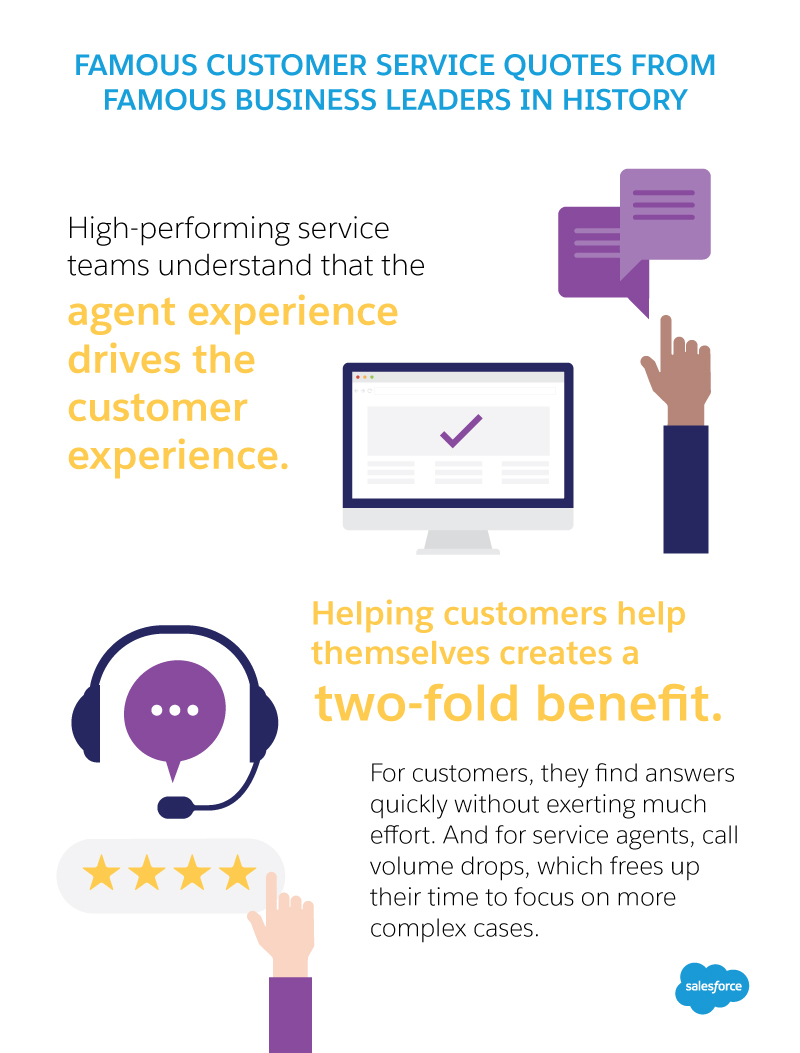 FAMOUS CUSTOMER SERVICE QUOTES FROM FAMOUS BUSINESS LEADERS IN HISTORY

High-performing service teams understand that the agent experience drives the customer experience.

Helping customers help themselves creates a two-fold benefit.

For customers, they find answers quickly without exerting much effort. And for service agents, call volume drops, which frees up their time to focus on more complex cases.

salesforce