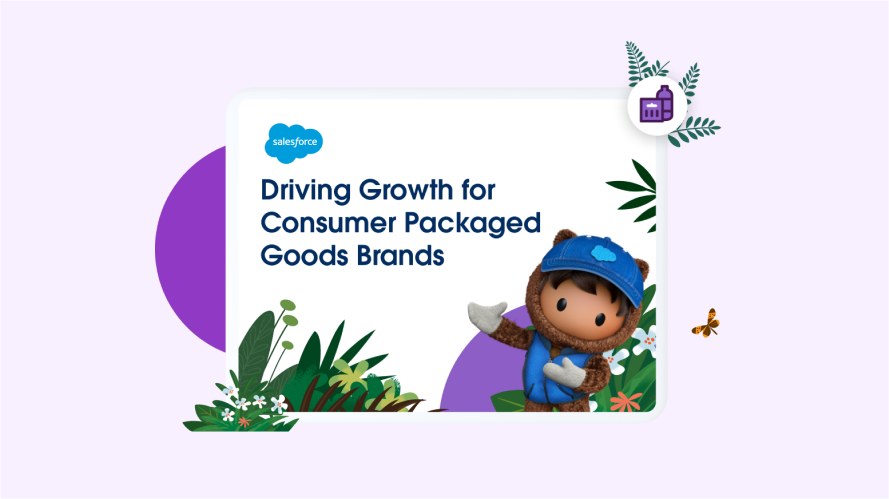 salesforce

Driving Growth for Consumer Packaged Goods Brands