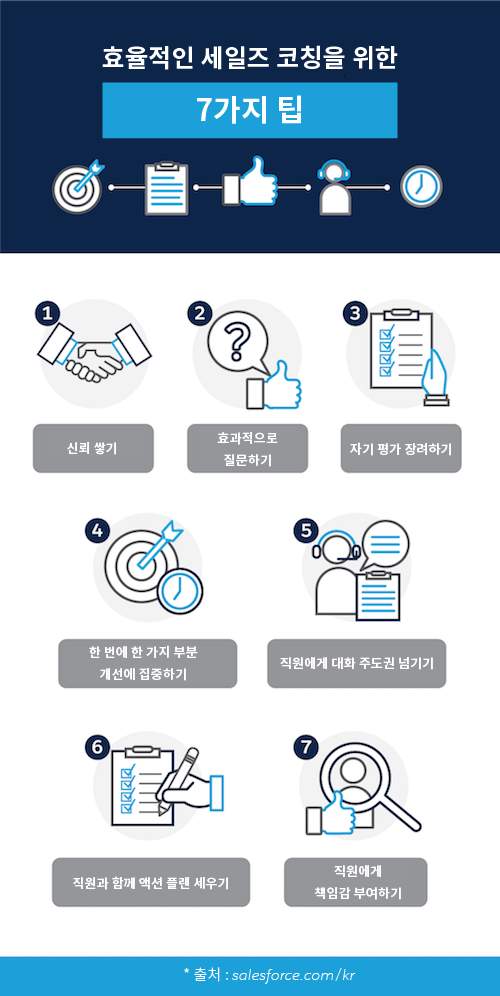 효율적인 세일즈 코칭을 위한

7가지 팁

1

신뢰 쌓기

2

효과적으로 질문하기

3

자기 평가 장려하기

4

한 번에 한 가지 부분 개선에 집중하기

5

직원에게 대화 주도권 넘기기

6

직원과 함께 액션 플랜 세우기

7

직원에게 책임감 부여하기

* 출처 : salesforce.com/kr