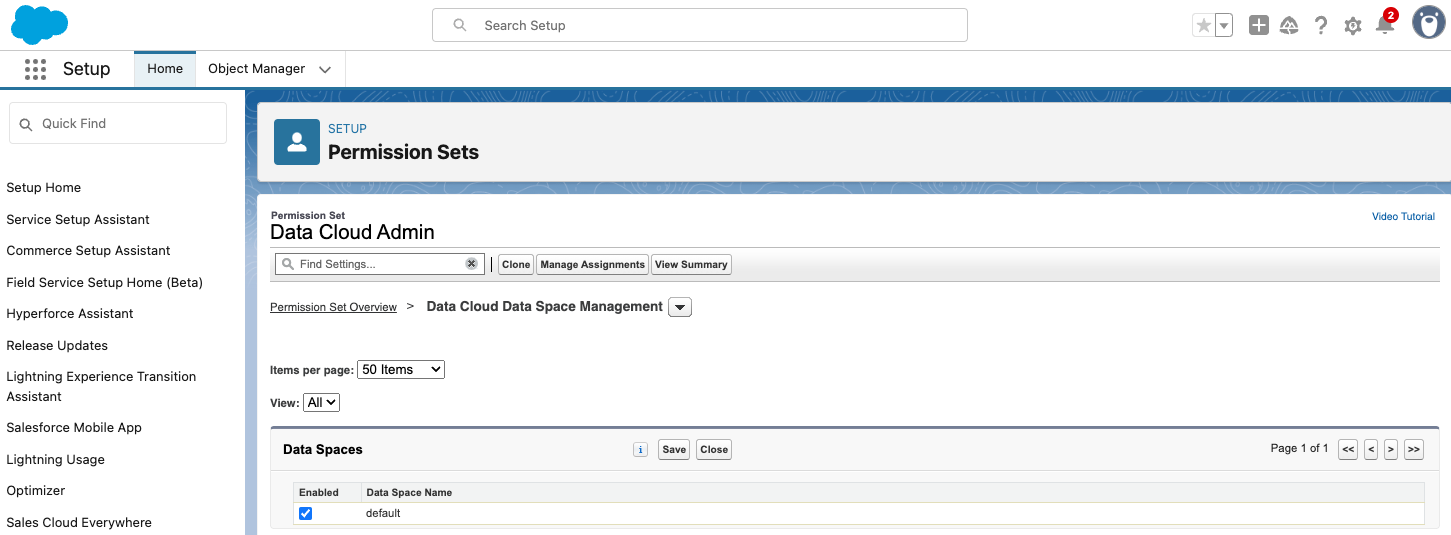 Search Setup

2

Setup Home Object Manager

Quick Find

Setup Home
Service Setup Assistant
Commerce Setup Assistant
Field Service Setup Home (Beta)
Hyperforce Assistant
Release Updates
Lightning Experience Transition Assistant
Salesforce Mobile App
Lightning Usage
Optimizer
Sales Cloud Everywhere

SETUP
Permission Sets

Permission Set
Data Cloud Admin

Video Tutorial

Find Settings... Clone Manage Assignments View Summary

Permission Set Overview > Data Cloud Data Space Management

Items per page: 50 Items

View: All

Data Spaces i Save Close Page 1 of 1 << < > >>

| Enabled | Data Space Name |
|---|---|
| ☑ | default |