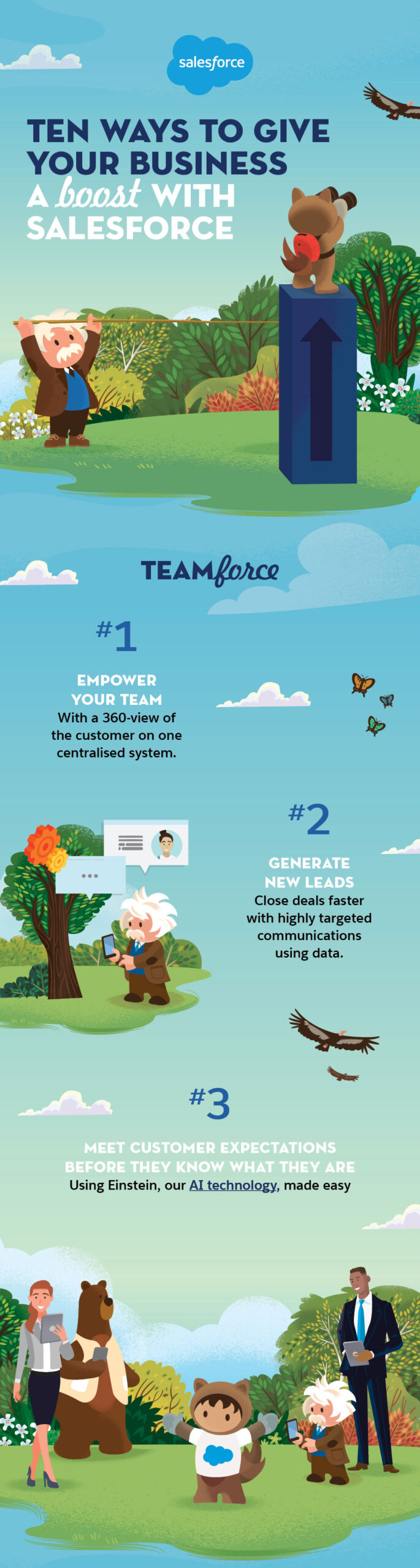 salesforce

TEN WAYS TO GIVE YOUR BUSINESS A boost WITH SALESFORCE

TEAMforce

#1

EMPOWER YOUR TEAM
With a 360-view of the customer on one centralised system.

#2

GENERATE NEW LEADS
Close deals faster with highly targeted communications using data.

#3

MEET CUSTOMER EXPECTATIONS BEFORE THEY KNOW WHAT THEY ARE
Using Einstein, our AI technology, made easy