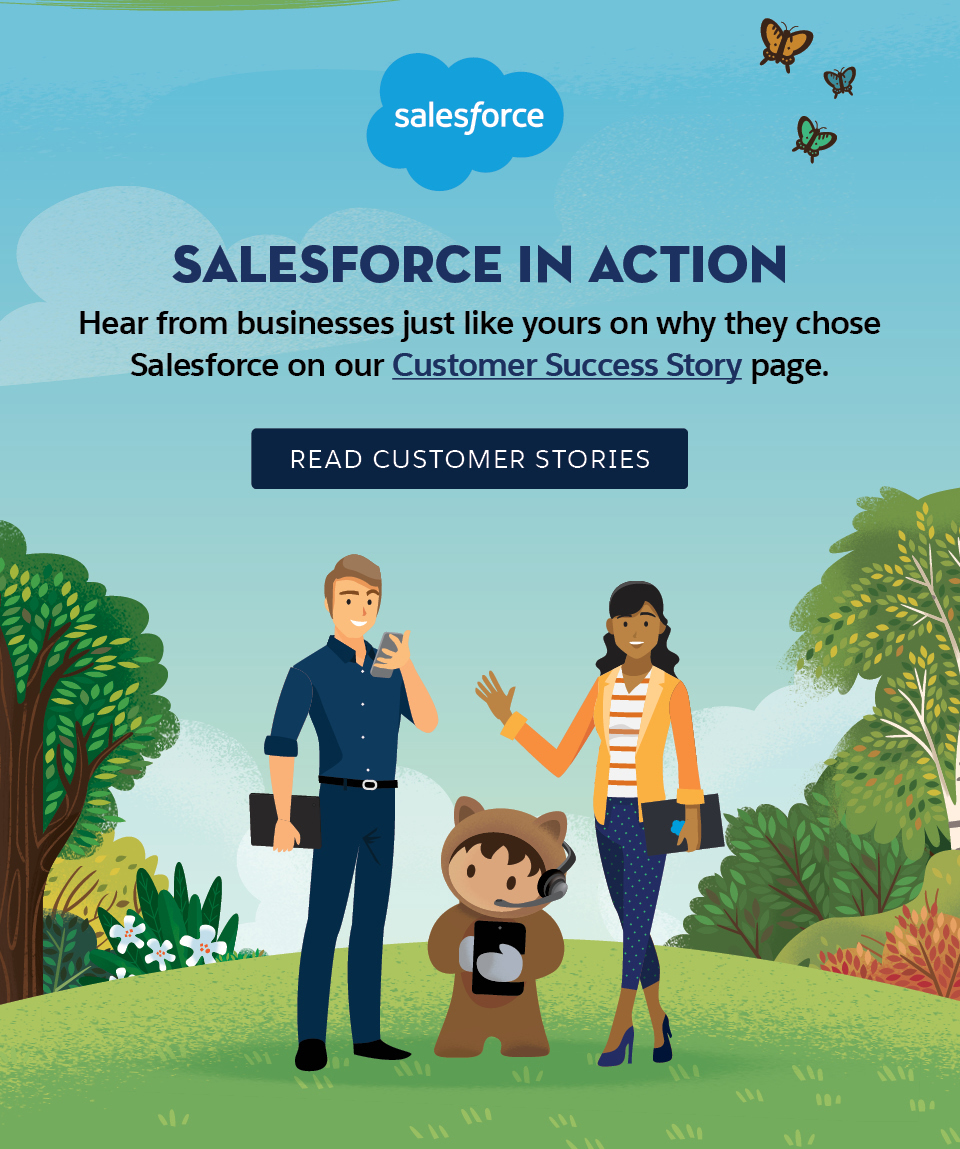 salesforce

SALESFORCE IN ACTION

Hear from businesses just like yours on why they chose Salesforce on our Customer Success Story page.

READ CUSTOMER STORIES