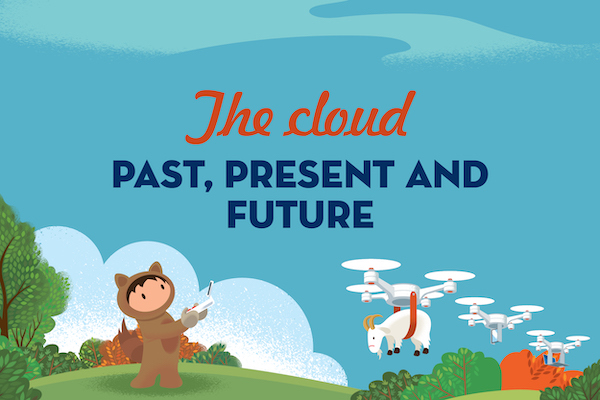 The cloud

PAST, PRESENT AND FUTURE