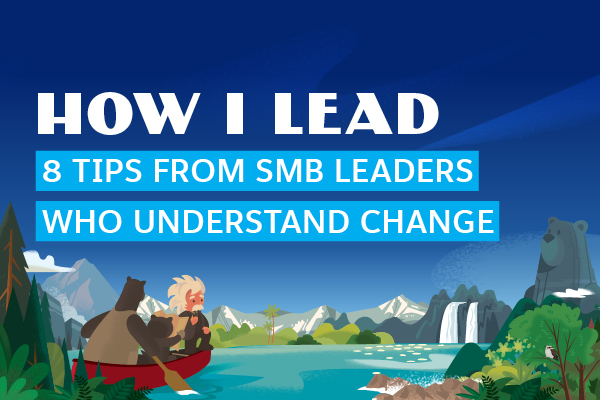 HOW I LEAD

8 TIPS FROM SMB LEADERS WHO UNDERSTAND CHANGE