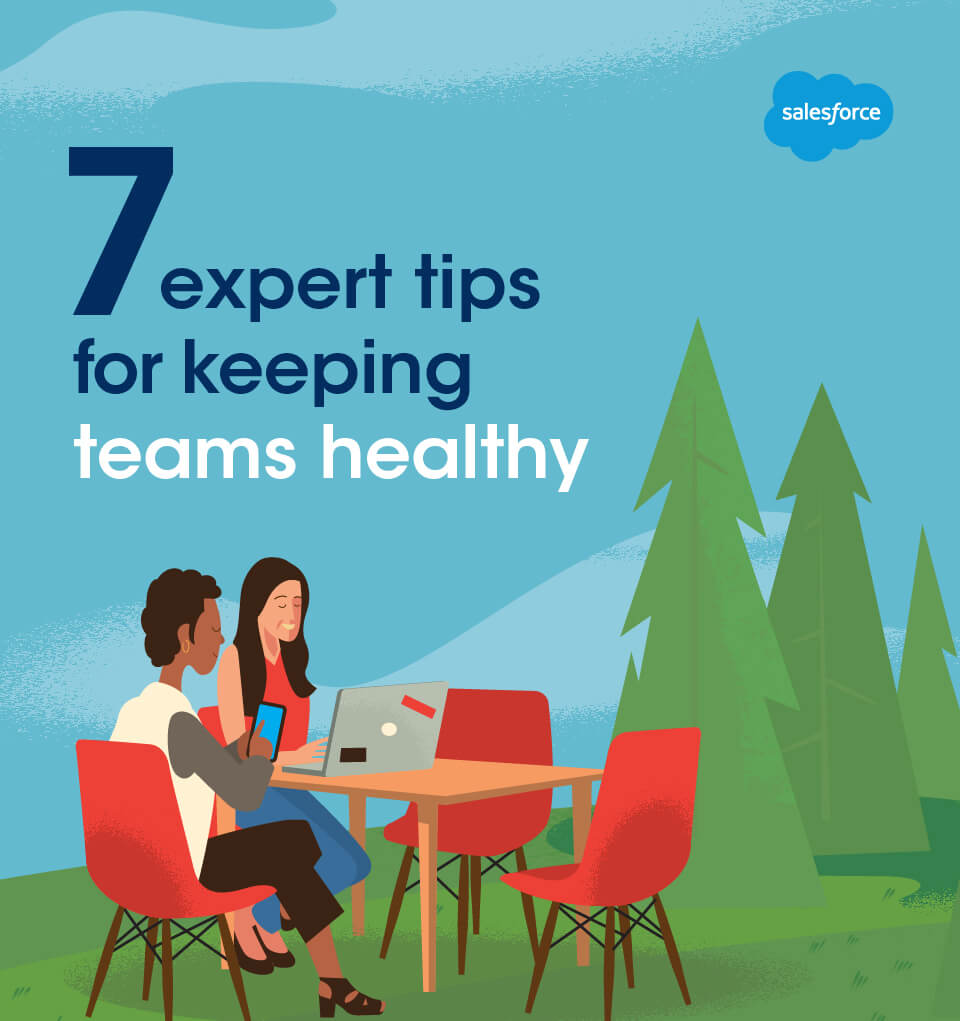 salesforce

7 expert tips for keeping teams healthy