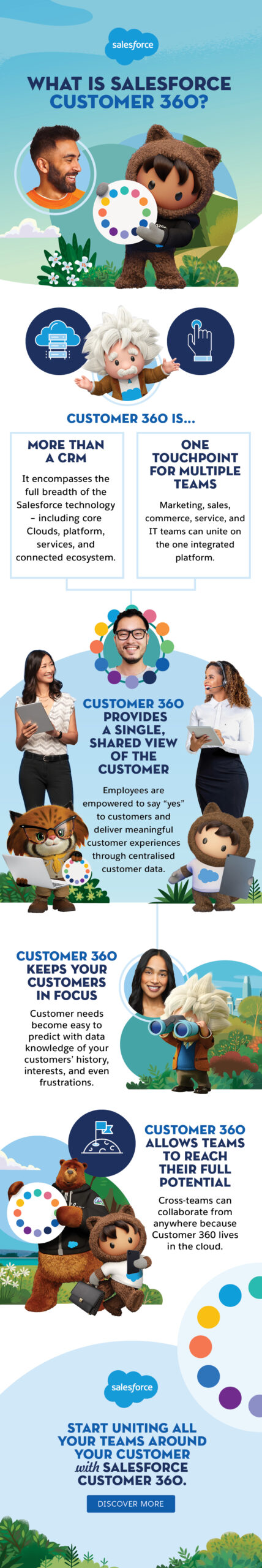 salesforce

WHAT IS SALESFORCE CUSTOMER 360?

CUSTOMER 360 IS...

MORE THAN A CRM

It encompasses the full breadth of the Salesforce technology – including core Clouds, platform, services, and connected ecosystem.

ONE TOUCHPOINT FOR MULTIPLE TEAMS

Marketing, sales, commerce, service, and IT teams can unite on the one integrated platform.

CUSTOMER 360 PROVIDES A SINGLE, SHARED VIEW OF THE CUSTOMER

Employees are empowered to say "yes" to customers and deliver meaningful customer experiences through centralised customer data.

CUSTOMER 360 KEEPS YOUR CUSTOMERS IN FOCUS

Customer needs become easy to predict with data knowledge of your customers' history, interests, and even frustrations.

CUSTOMER 360 ALLOWS TEAMS TO REACH THEIR FULL POTENTIAL

Cross-teams can collaborate from anywhere because Customer 360 lives in the cloud.

salesforce

START UNITING ALL YOUR TEAMS AROUND YOUR CUSTOMER with SALESFORCE CUSTOMER 360.

DISCOVER MORE