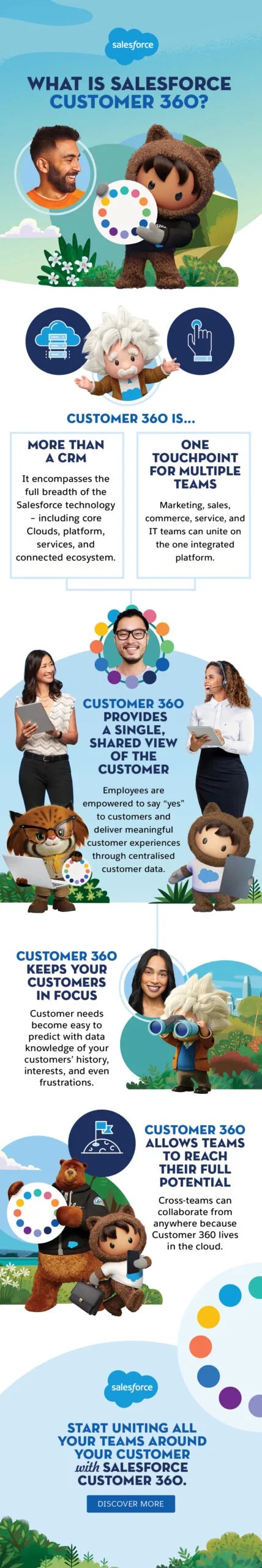 salesforce

WHAT IS SALESFORCE CUSTOMER 360?

CUSTOMER 360 IS...

MORE THAN A CRM

It encompasses the full breadth of the Salesforce technology – including core Clouds, platform, services, and connected ecosystem.

ONE TOUCHPOINT FOR MULTIPLE TEAMS

Marketing, sales, commerce, service, and IT teams can unite on the one integrated platform.

CUSTOMER 360 PROVIDES A SINGLE, SHARED VIEW OF THE CUSTOMER

Employees are empowered to say "yes" to customers and deliver meaningful customer experiences through centralised customer data.

CUSTOMER 360 KEEPS YOUR CUSTOMERS IN FOCUS

Customer needs become easy to predict with data knowledge of your customers' history, interests, and even frustrations.

CUSTOMER 360 ALLOWS TEAMS TO REACH THEIR FULL POTENTIAL

Cross-teams can collaborate from anywhere because Customer 360 lives in the cloud.

salesforce

START UNITING ALL YOUR TEAMS AROUND YOUR CUSTOMER with SALESFORCE CUSTOMER 360.

DISCOVER MORE