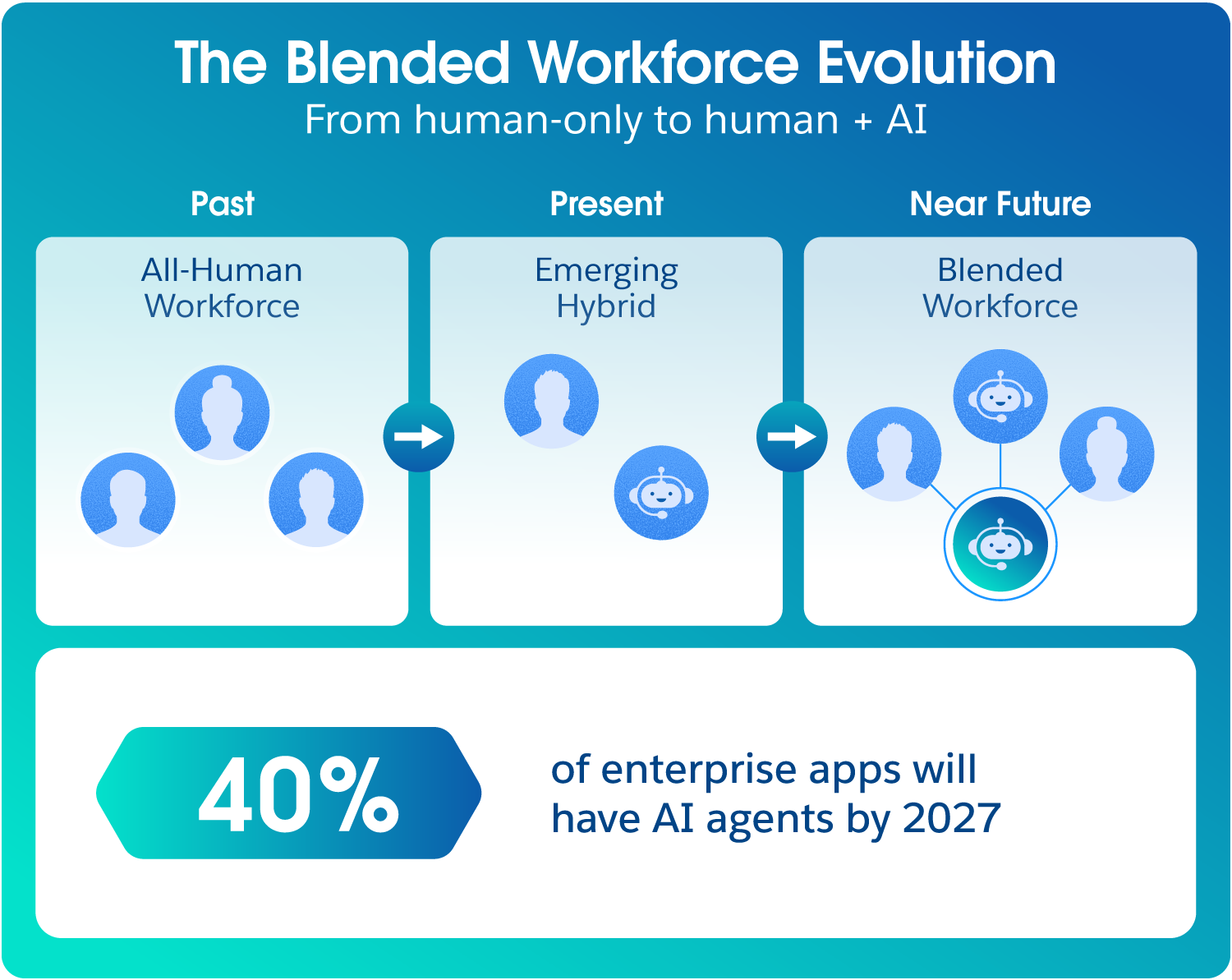 The Blended Workforce Evolution
From human-only to human + AI

Past

All-Human Workforce

Present

Emerging Hybrid

Near Future

Blended Workforce

40%

of enterprise apps will have AI agents by 2027