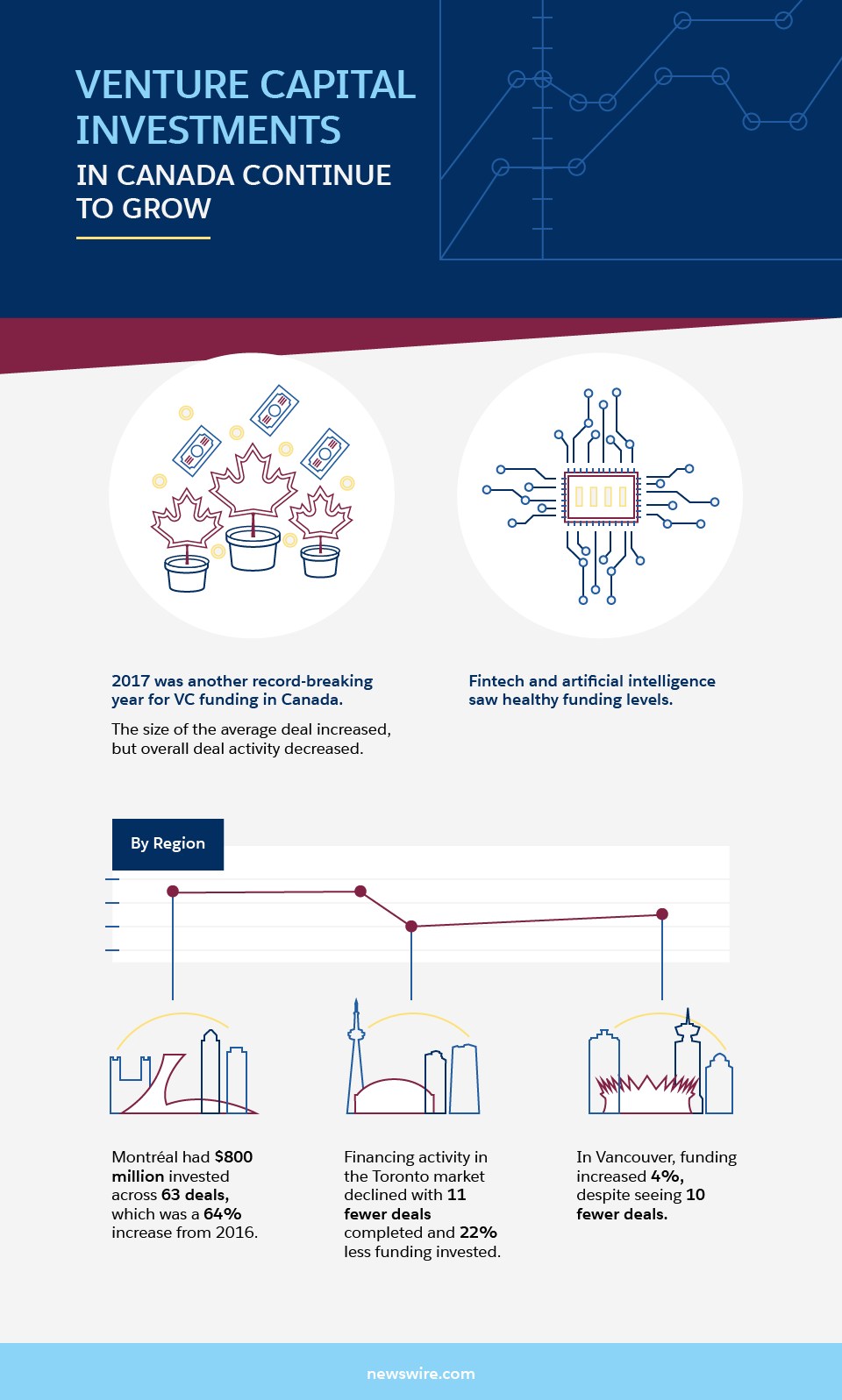 VENTURE CAPITAL INVESTMENTS
IN CANADA CONTINUE TO GROW

2017 was another record-breaking year for VC funding in Canada.

The size of the average deal increased, but overall deal activity decreased.

Fintech and artificial intelligence saw healthy funding levels.

By Region

Montréal had $800 million invested across 63 deals, which was a 64% increase from 2016.

Financing activity in the Toronto market declined with 11 fewer deals completed and 22% less funding invested.

In Vancouver, funding increased 4%, despite seeing 10 fewer deals.

newswire.com