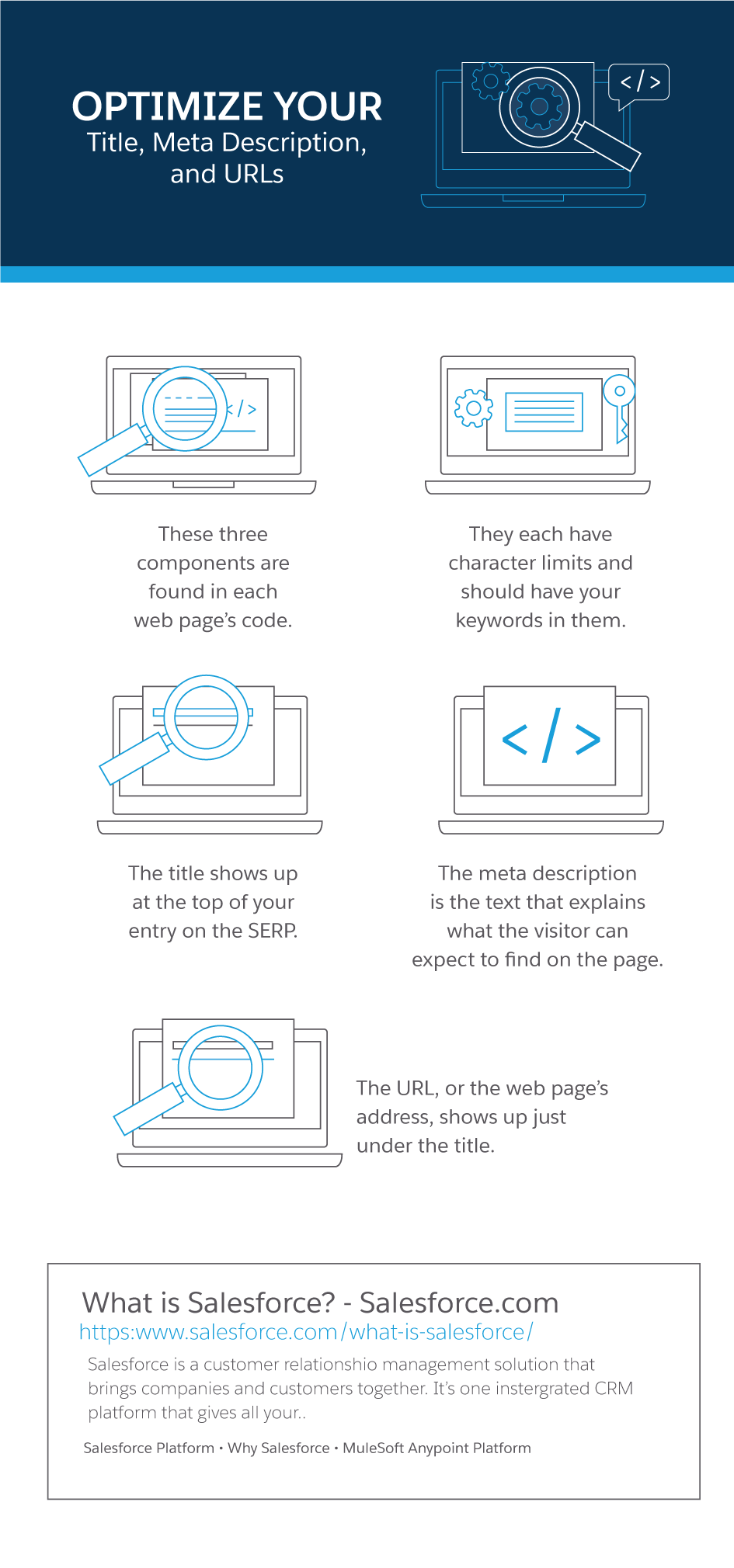 OPTIMIZE YOUR
Title, Meta Description, and URLs

</>

</>

These three components are found in each web page's code.

They each have character limits and should have your keywords in them.

</>

The title shows up at the top of your entry on the SERP.

The meta description is the text that explains what the visitor can expect to find on the page.

The URL, or the web page's address, shows up just under the title.

What is Salesforce? - Salesforce.com
https:www.salesforce.com/what-is-salesforce/
Salesforce is a customer relationshio management solution that brings companies and customers together. It's one instergrated CRM platform that gives all your..

Salesforce Platform • Why Salesforce • MuleSoft Anypoint Platform