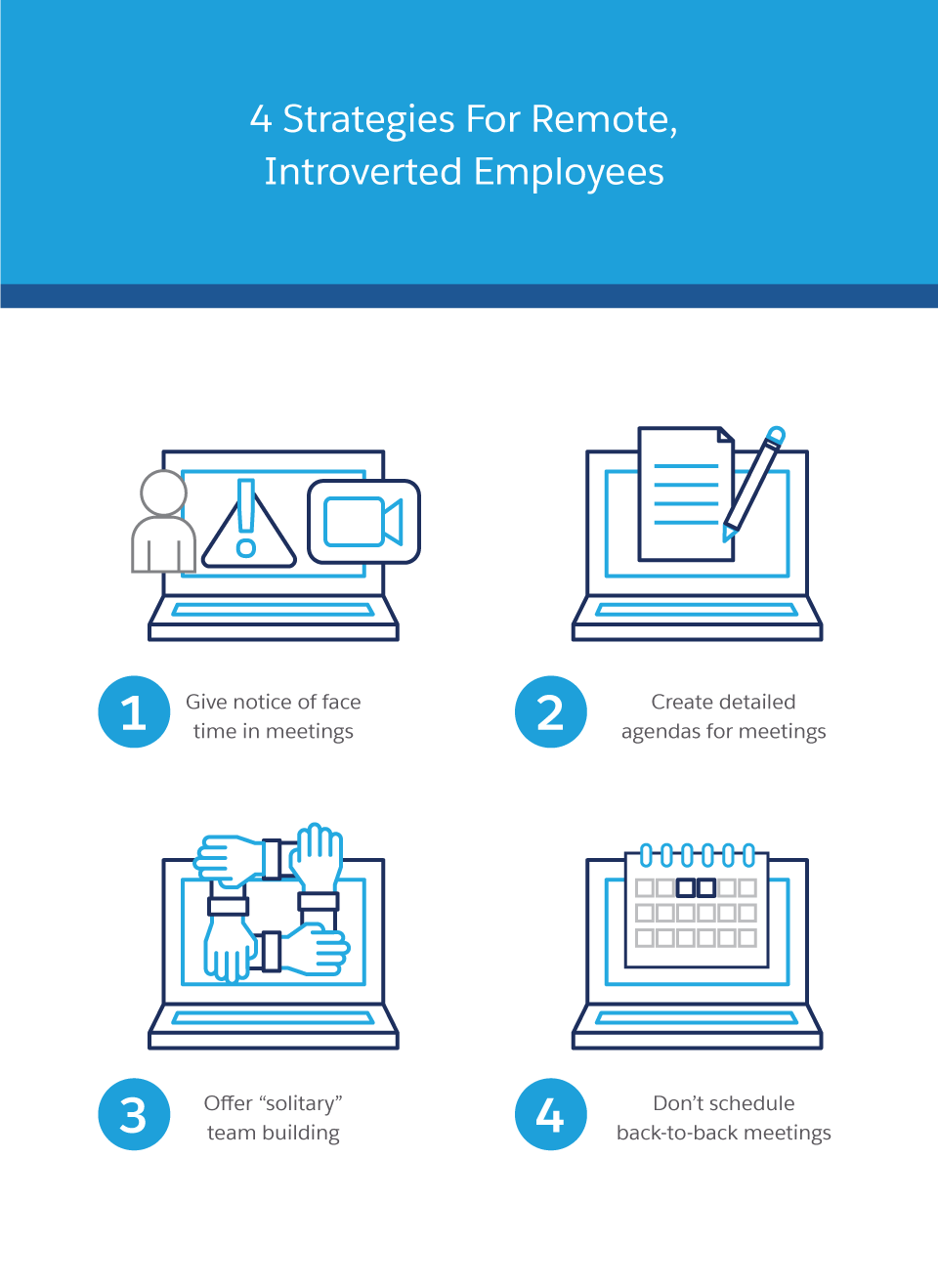 4 Strategies For Remote, Introverted Employees

1 Give notice of face time in meetings

2 Create detailed agendas for meetings

3 Offer “solitary” team building

4 Don’t schedule back-to-back meetings