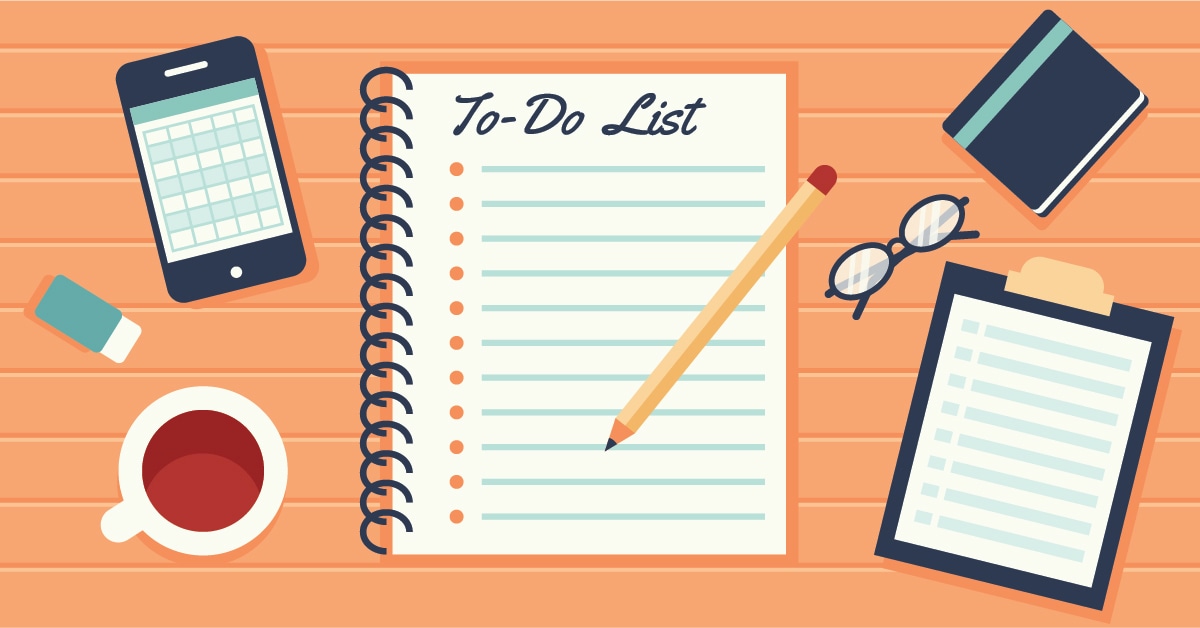 To-Do List