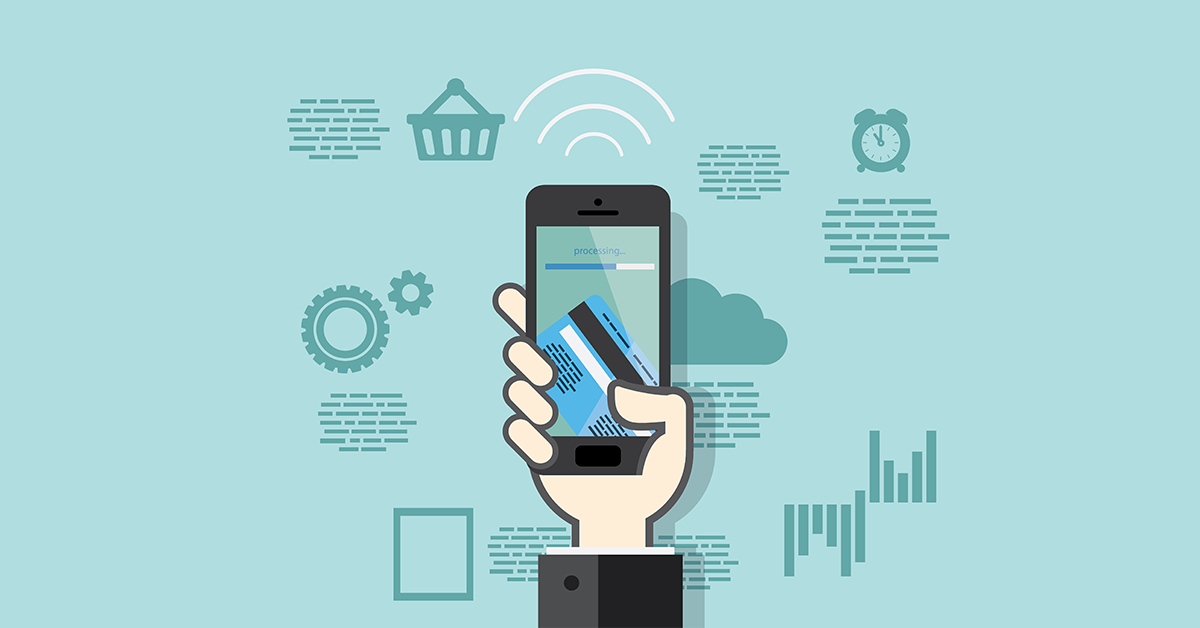 processing...