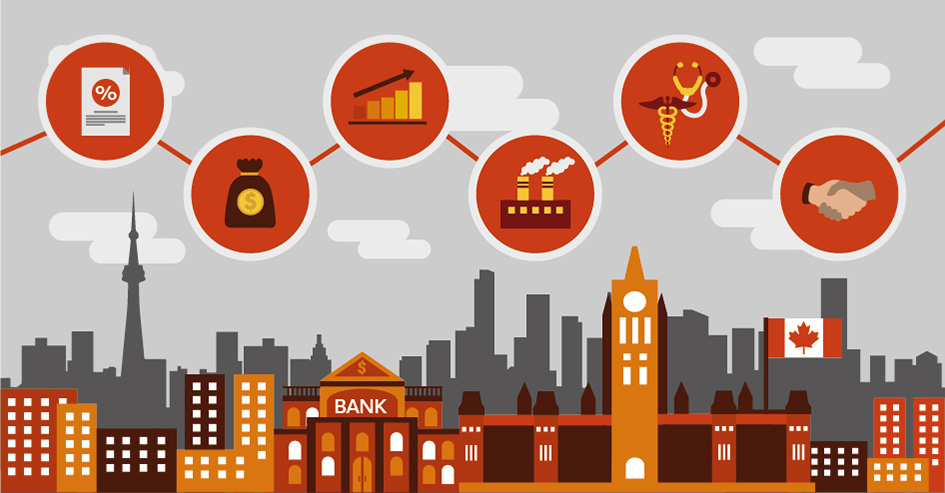 %

$

$

BANK