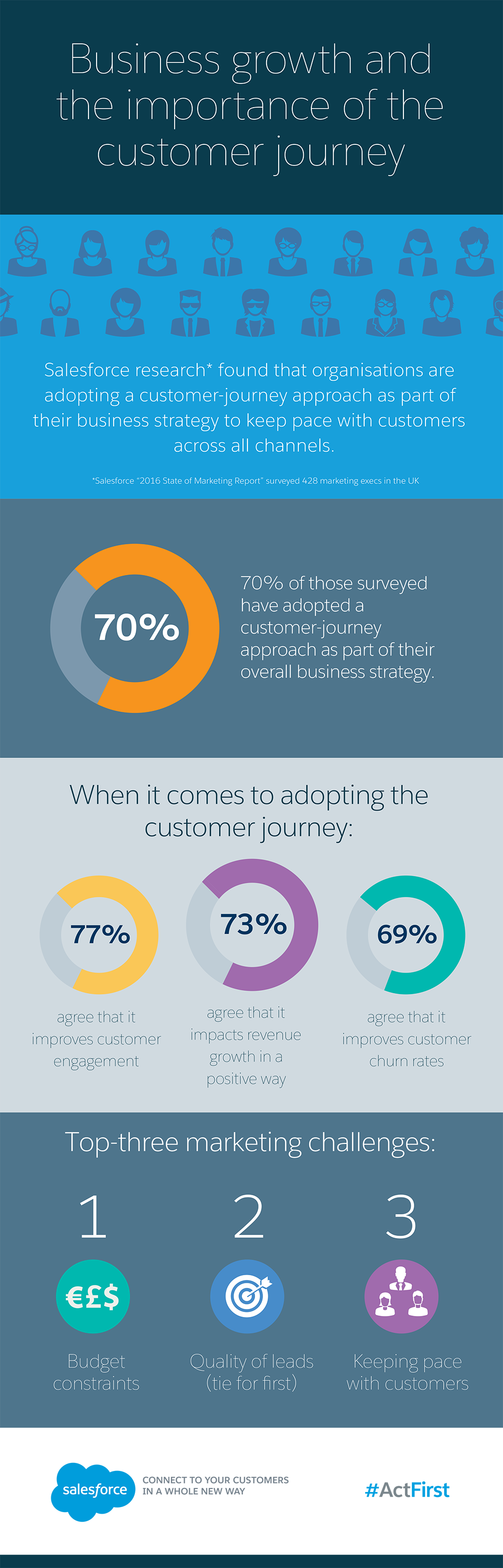 Business growth and the importance of the customer journey

Salesforce research* found that organisations are adopting a customer-journey approach as part of their business strategy to keep pace with customers across all channels.

*Salesforce "2016 State of Marketing Report" surveyed 428 marketing execs in the UK

70%

70% of those surveyed have adopted a customer-journey approach as part of their overall business strategy.

When it comes to adopting the customer journey:

77%

agree that it improves customer engagement

73%

agree that it impacts revenue growth in a positive way

69%

agree that it improves customer churn rates

Top-three marketing challenges:

1

€£$

Budget constraints

2

Quality of leads (tie for first)

3

Keeping pace with customers

salesforce

CONNECT TO YOUR CUSTOMERS IN A WHOLE NEW WAY

#ActFirst