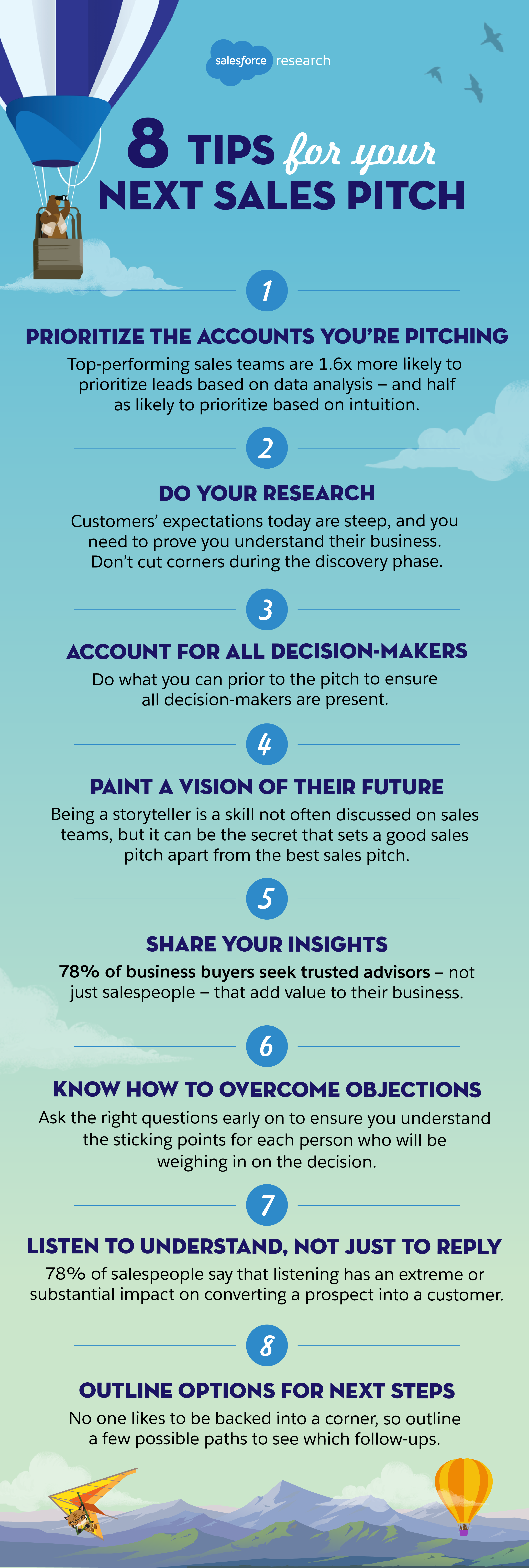 salesforce research

8 TIPS for your NEXT SALES PITCH

1

PRIORITIZE THE ACCOUNTS YOU'RE PITCHING

Top-performing sales teams are 1.6x more likely to prioritize leads based on data analysis – and half as likely to prioritize based on intuition.

2

DO YOUR RESEARCH

Customers' expectations today are steep, and you need to prove you understand their business. Don't cut corners during the discovery phase.

3

ACCOUNT FOR ALL DECISION-MAKERS

Do what you can prior to the pitch to ensure all decision-makers are present.

4

PAINT A VISION OF THEIR FUTURE

Being a storyteller is a skill not often discussed on sales teams, but it can be the secret that sets a good sales pitch apart from the best sales pitch.

5

SHARE YOUR INSIGHTS

78% of business buyers seek trusted advisors – not just salespeople – that add value to their business.

6

KNOW HOW TO OVERCOME OBJECTIONS

Ask the right questions early on to ensure you understand the sticking points for each person who will be weighing in on the decision.

7

LISTEN TO UNDERSTAND, NOT JUST TO REPLY

78% of salespeople say that listening has an extreme or substantial impact on converting a prospect into a customer.

8

OUTLINE OPTIONS FOR NEXT STEPS

No one likes to be backed into a corner, so outline a few possible paths to see which follow-ups.