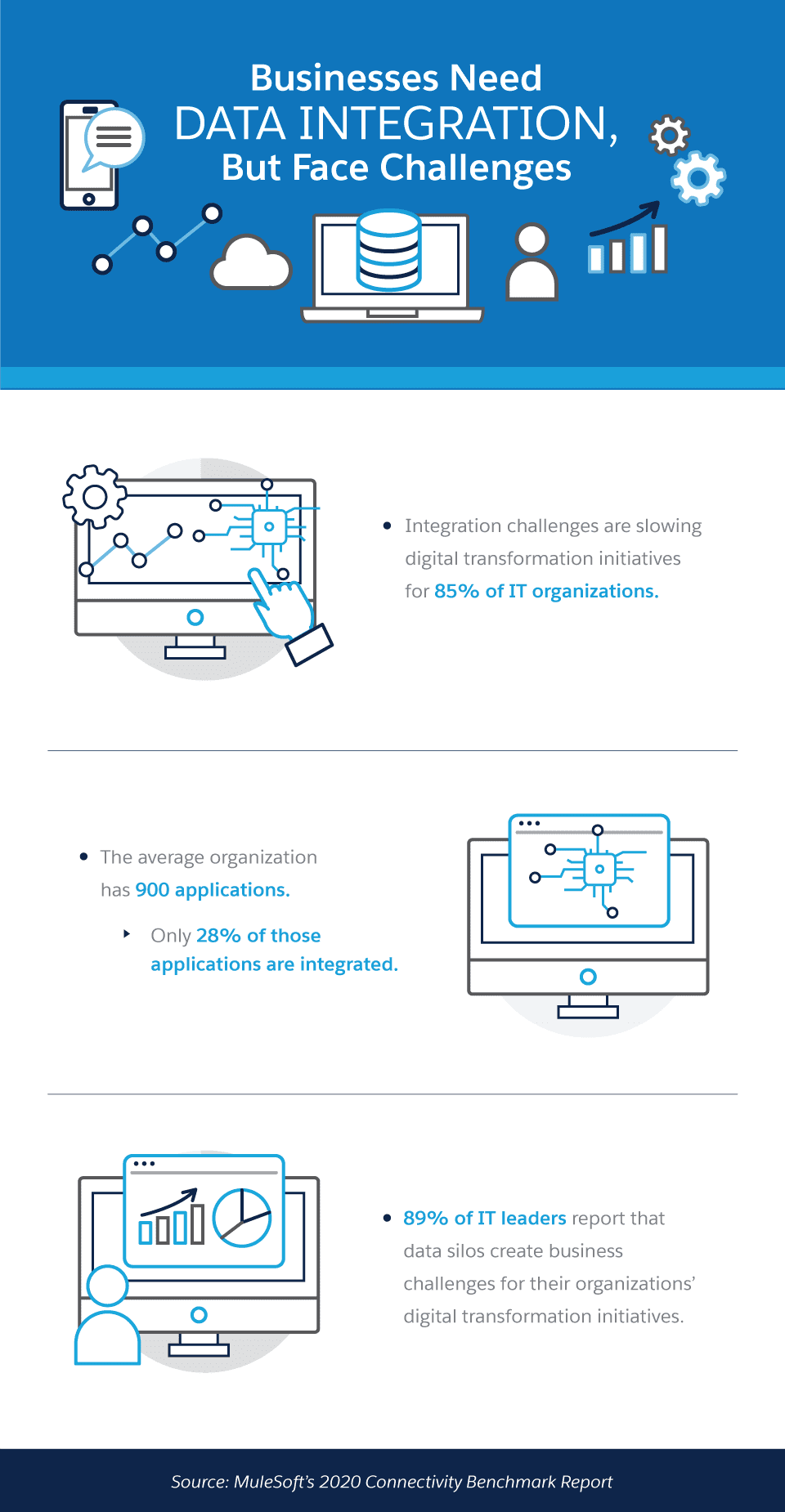 Businesses Need
DATA INTEGRATION,
But Face Challenges

• Integration challenges are slowing digital transformation initiatives for 85% of IT organizations.

• The average organization has 900 applications.

‣ Only 28% of those applications are integrated.

• 89% of IT leaders report that data silos create business challenges for their organizations' digital transformation initiatives.

Source: MuleSoft's 2020 Connectivity Benchmark Report