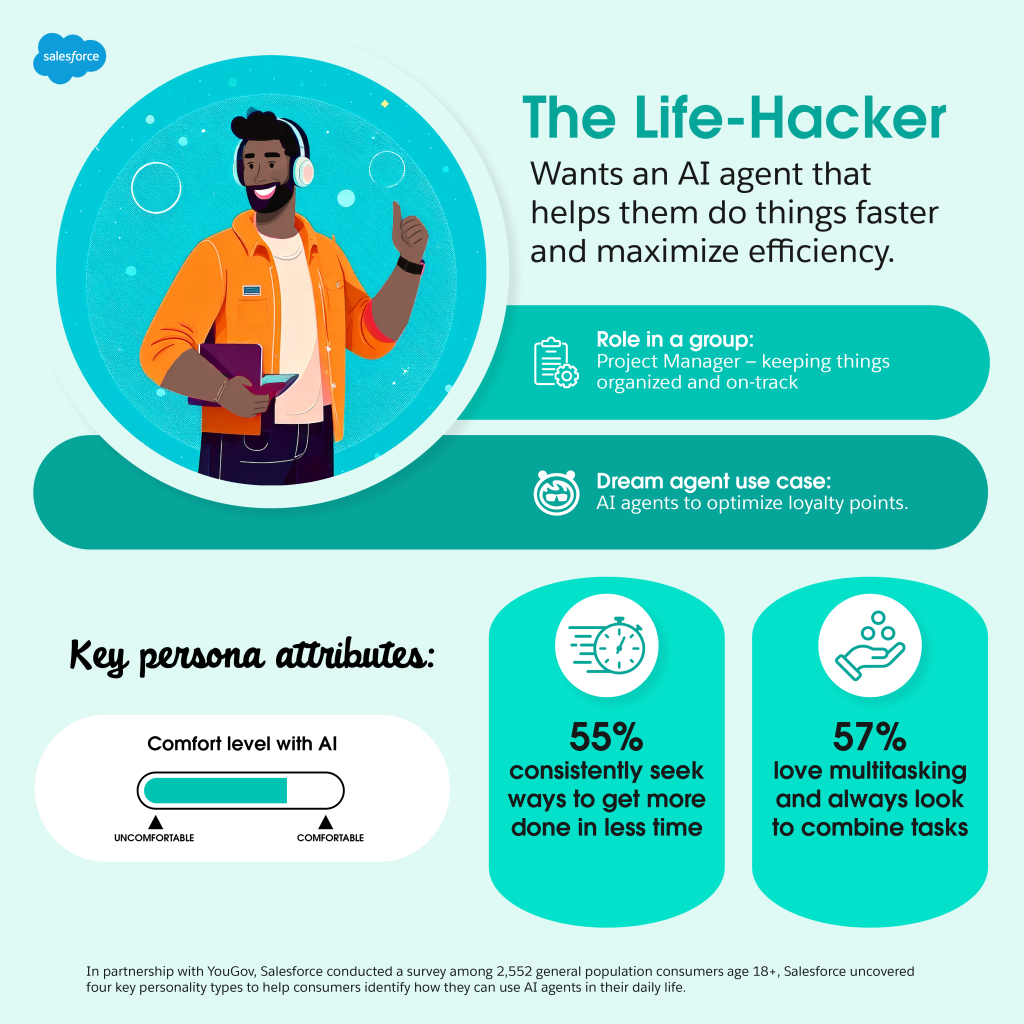 salesforce

The Life-Hacker

Wants an AI agent that helps them do things faster and maximize efficiency.

Role in a group:
Project Manager – keeping things organized and on-track

Dream agent use case:
AI agents to optimize loyalty points.

Key persona attributes:

Comfort level with AI

UNCOMFORTABLE

COMFORTABLE

55%
consistently seek ways to get more done in less time

57%
love multitasking and always look to combine tasks

In partnership with YouGov, Salesforce conducted a survey among 2,552 general population consumers age 18+, Salesforce uncovered four key personality types to help consumers identify how they can use AI agents in their daily life.